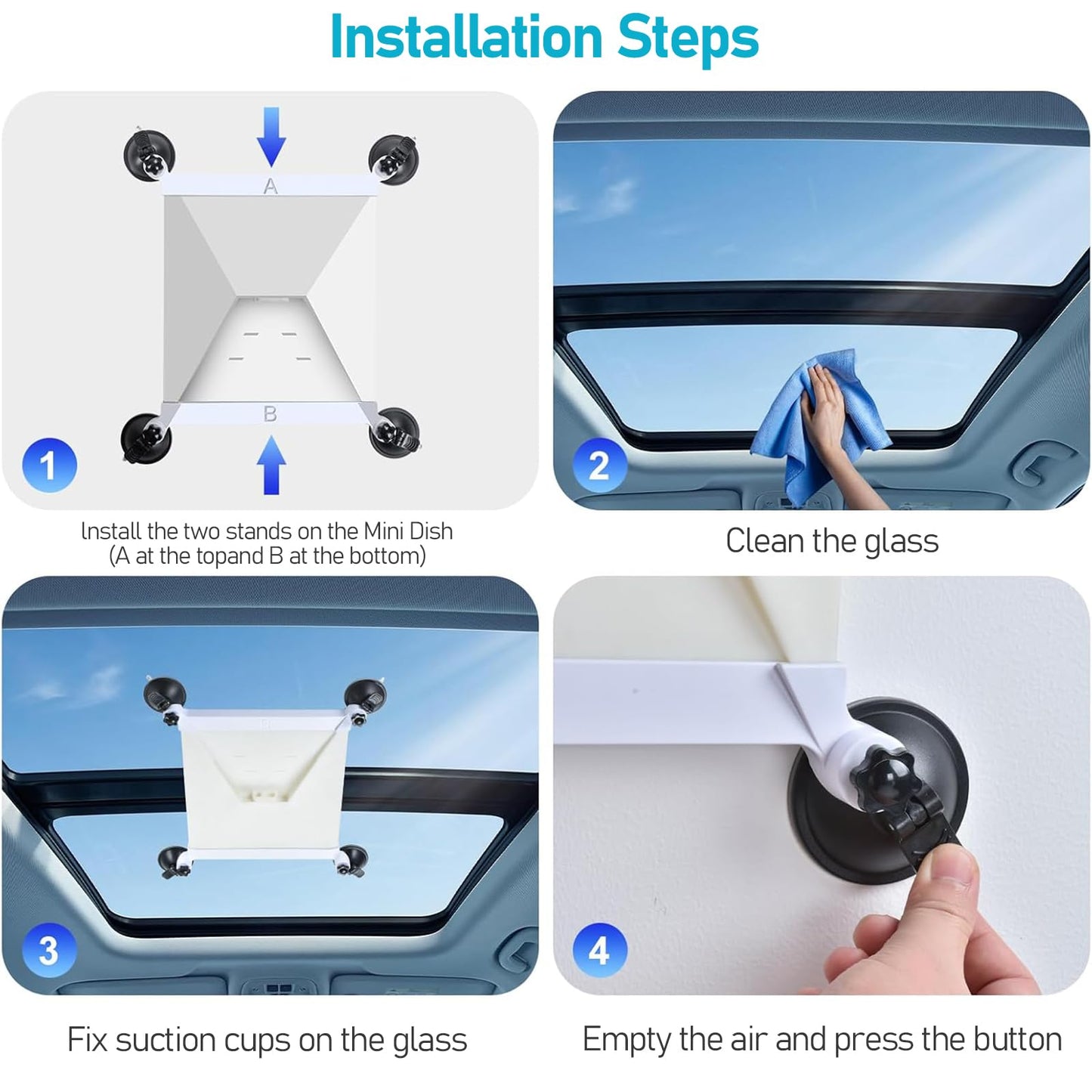 Installation Steps

A

B

1

Install the two stands on the Mini Dish (A at the topand B at the bottom)

2

Clean the glass

3

Fix suction cups on the glass

4

Empty the air and press the button