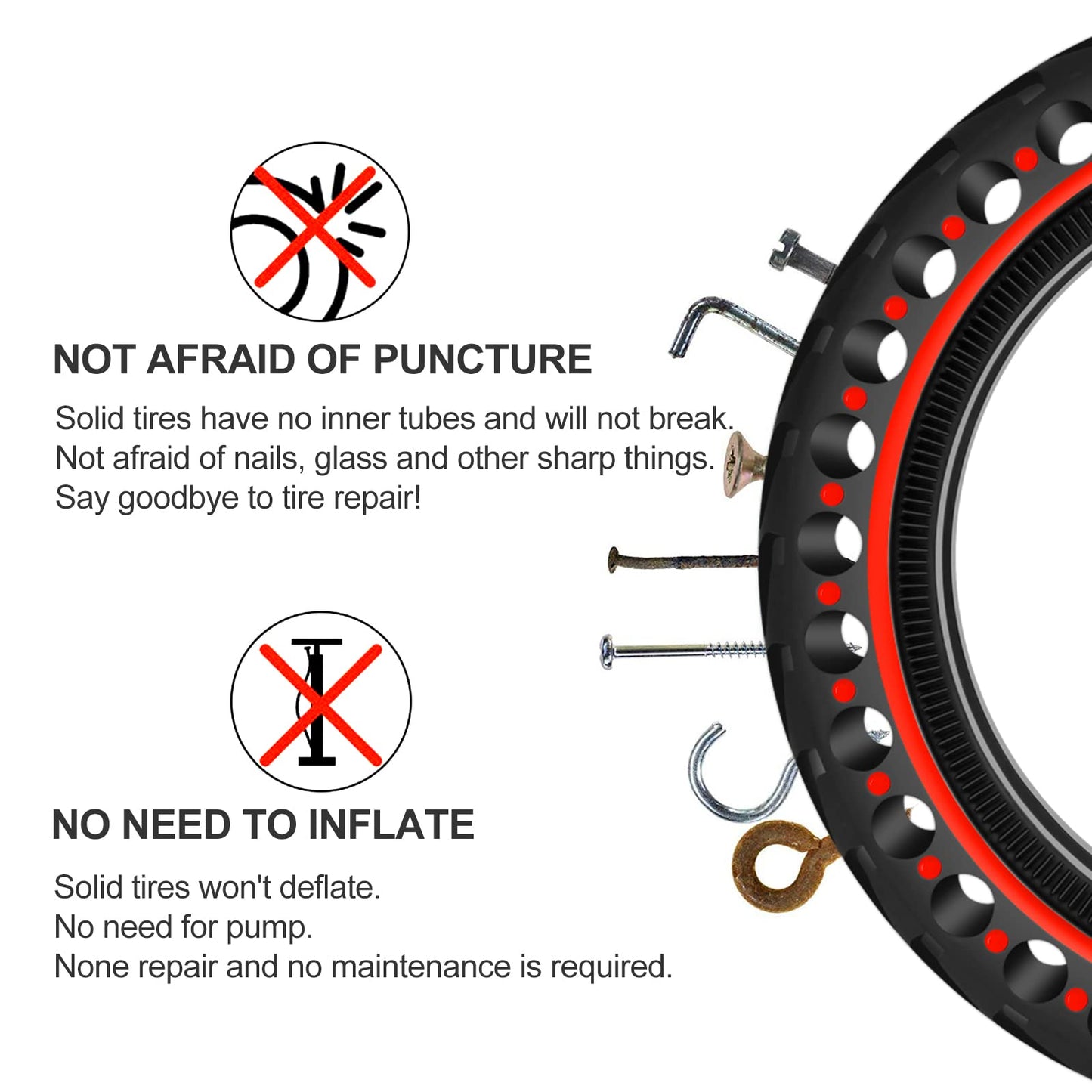 NOT AFRAID OF PUNCTURE

Solid tires have no inner tubes and will not break.
Not afraid of nails, glass and other sharp things.
Say goodbye to tire repair!

NO NEED TO INFLATE

Solid tires won't deflate.
No need for pump.
None repair and no maintenance is required.