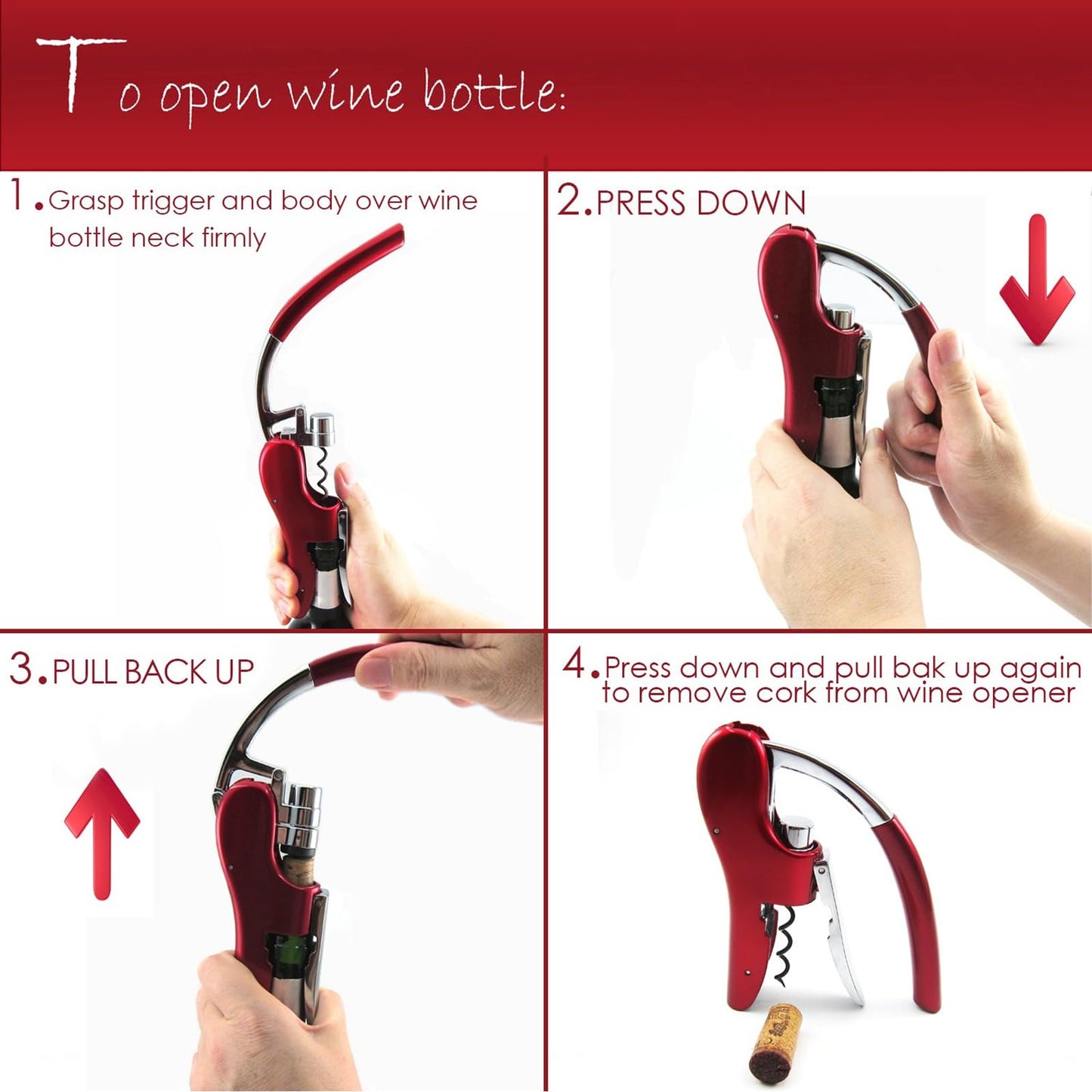 To open wine bottle:

1. Grasp trigger and body over wine bottle neck firmly

2. PRESS DOWN

3. PULL BACK UP

4. Press down and pull bak up again to remove cork from wine opener