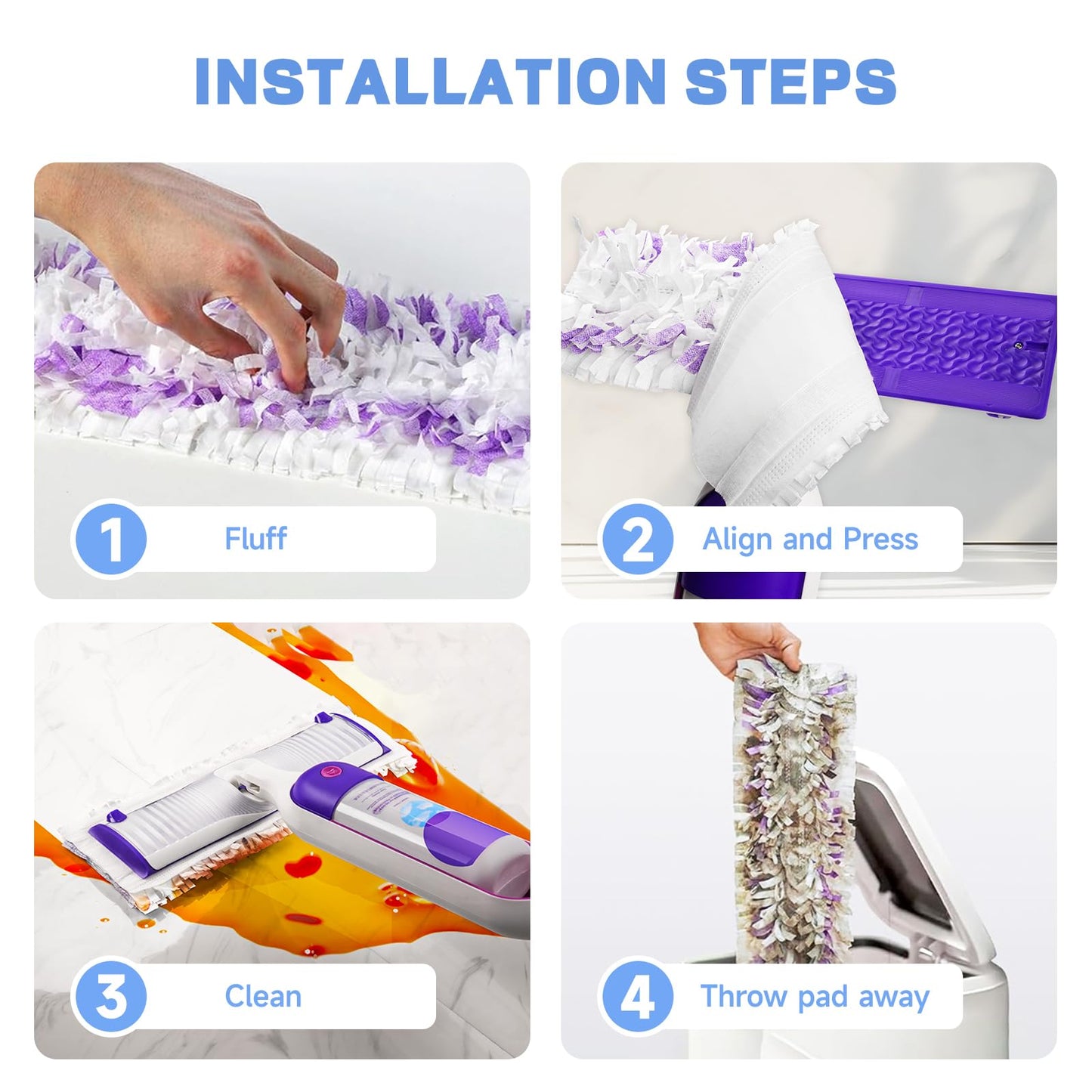 INSTALLATION STEPS

1 Fluff

2 Align and Press

3 Clean

4 Throw pad away