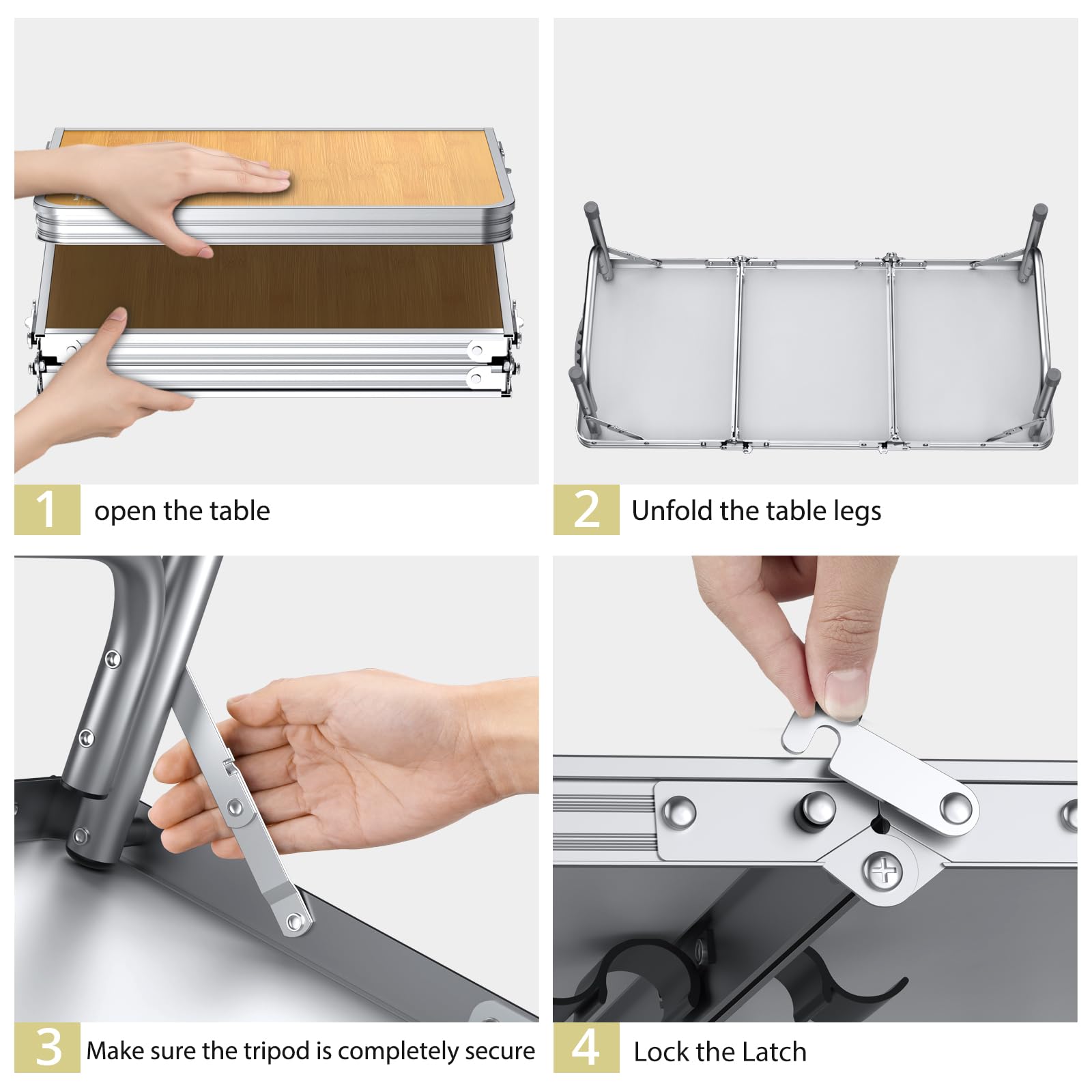 1 open the table

2 Unfold the table legs

3 Make sure the tripod is completely secure

4 Lock the Latch