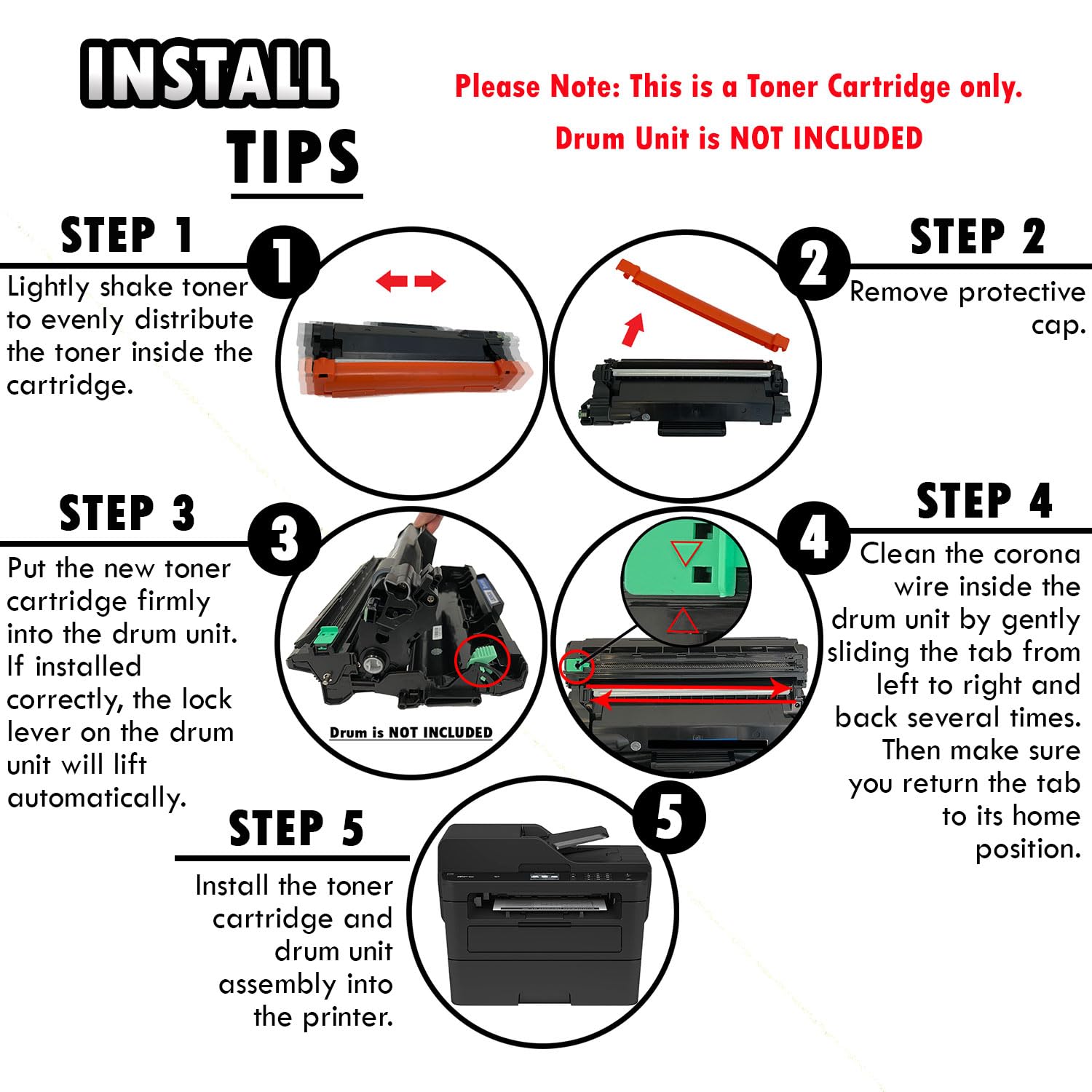 INSTALL TIPS

Please Note: This is a Toner Cartridge only.

Drum Unit is NOT INCLUDED

STEP 1

1

Lightly shake toner to evenly distribute the toner inside the cartridge.

STEP 2

2

Remove protective cap.

STEP 3

3

Put the new toner cartridge firmly into the drum unit. If installed correctly, the lock lever on the drum unit will lift automatically.

Drum is NOT INCLUDED

STEP 4

4

Clean the corona wire inside the drum unit by gently sliding the tab from left to right and back several times. Then make sure you return the tab to its home position.

STEP 5

5

Install the toner cartridge and drum unit assembly into the printer.