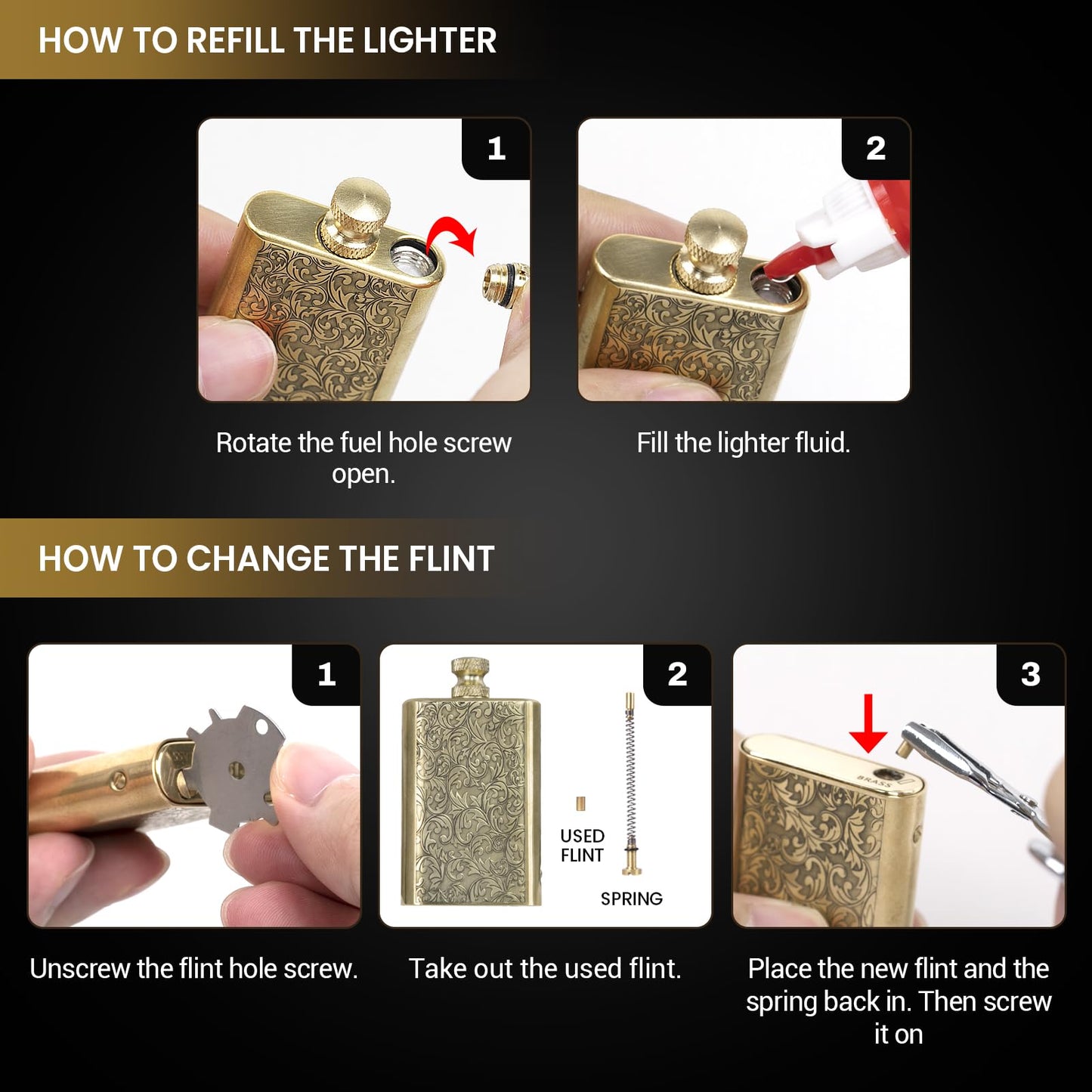 HOW TO REFILL THE LIGHTER

1

Rotate the fuel hole screw open.

2

Fill the lighter fluid.

HOW TO CHANGE THE FLINT

1

Unscrew the flint hole screw.

2

USED FLINT

SPRING

Take out the used flint.

3

BRASS

Place the new flint and the spring back in. Then screw it on