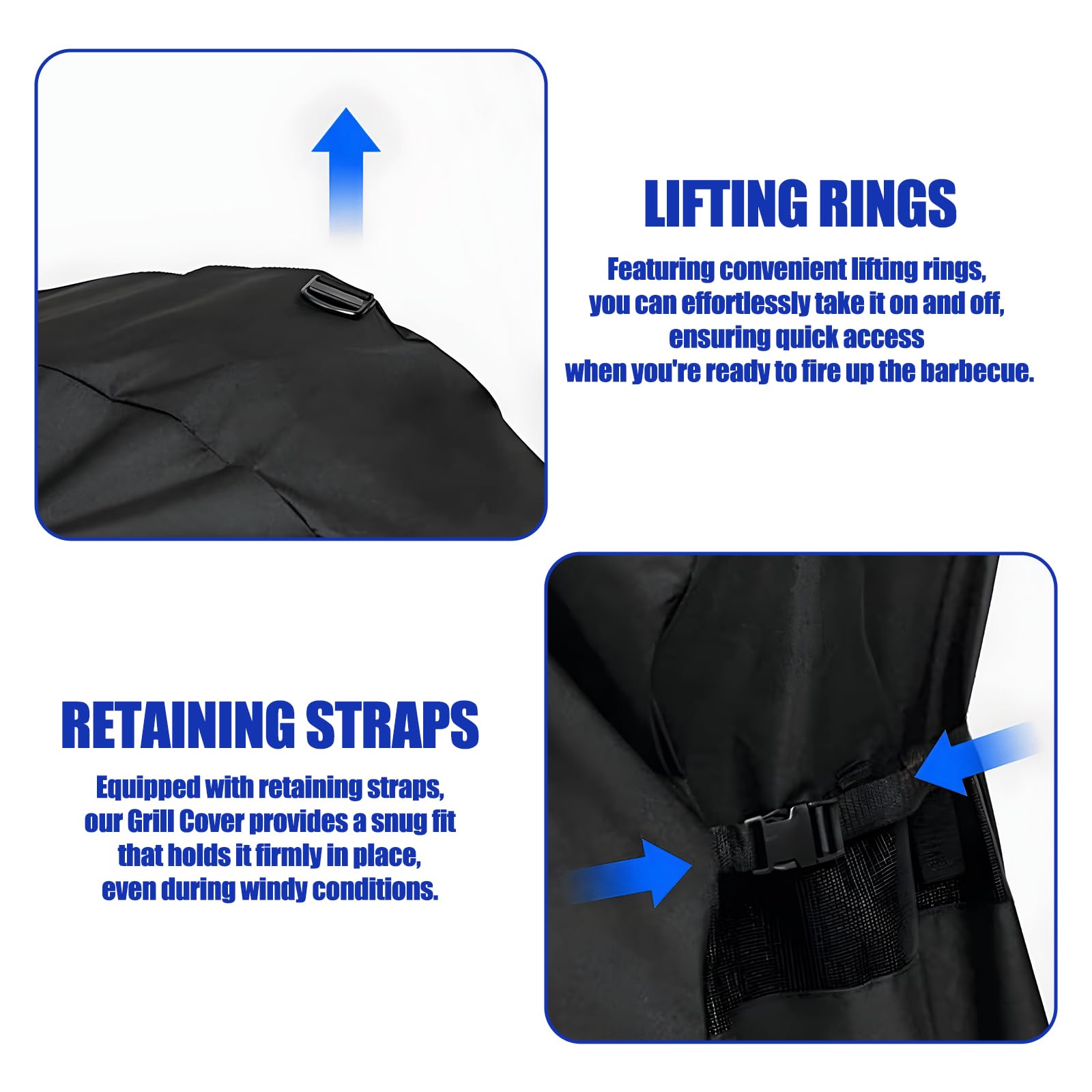 LIFTING RINGS

Featuring convenient lifting rings, you can effortlessly take it on and off, ensuring quick access when you're ready to fire up the barbecue.

RETAINING STRAPS

Equipped with retaining straps, our Grill Cover provides a snug fit that holds it firmly in place, even during windy conditions.