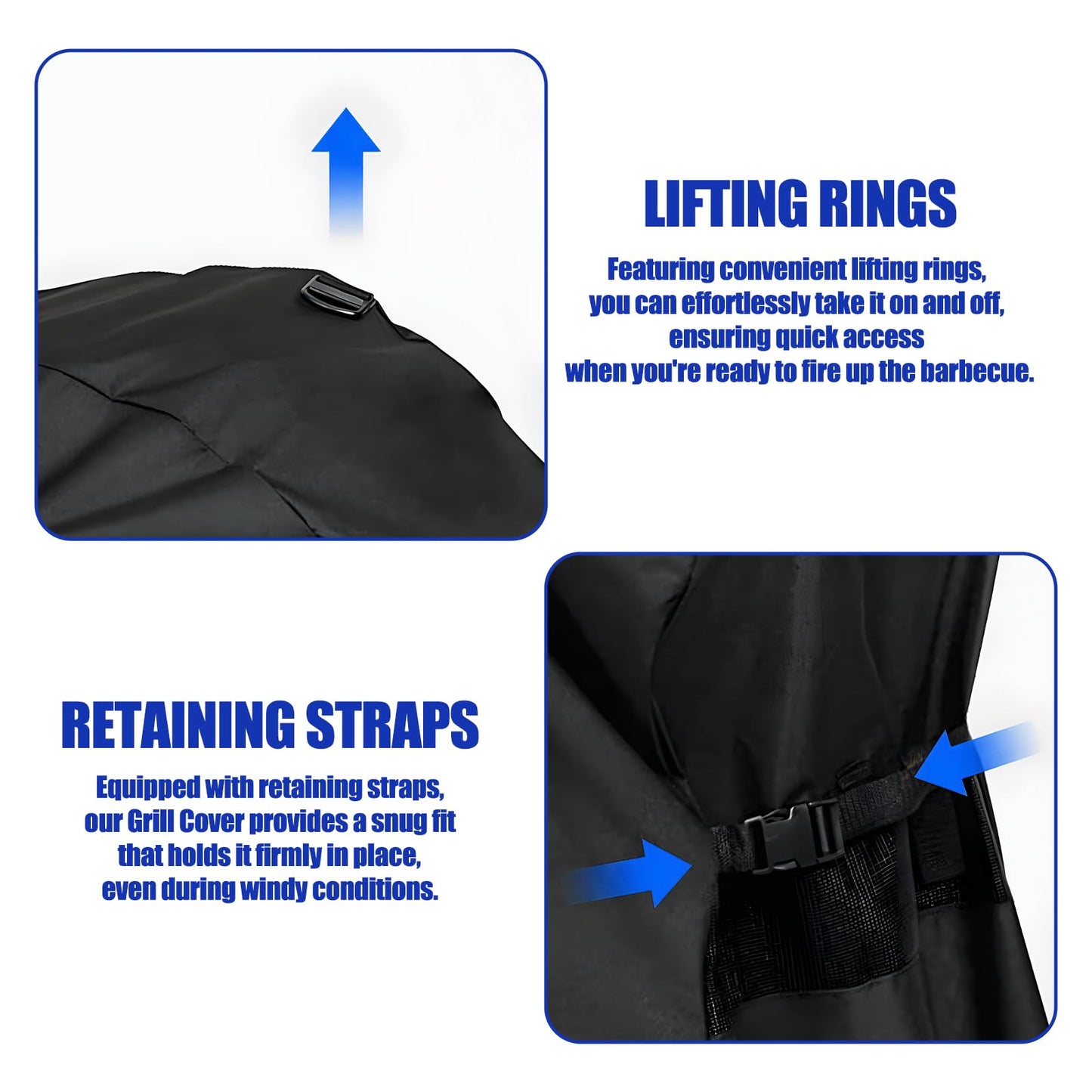 LIFTING RINGS

Featuring convenient lifting rings, you can effortlessly take it on and off, ensuring quick access when you're ready to fire up the barbecue.

RETAINING STRAPS

Equipped with retaining straps, our Grill Cover provides a snug fit that holds it firmly in place, even during windy conditions.