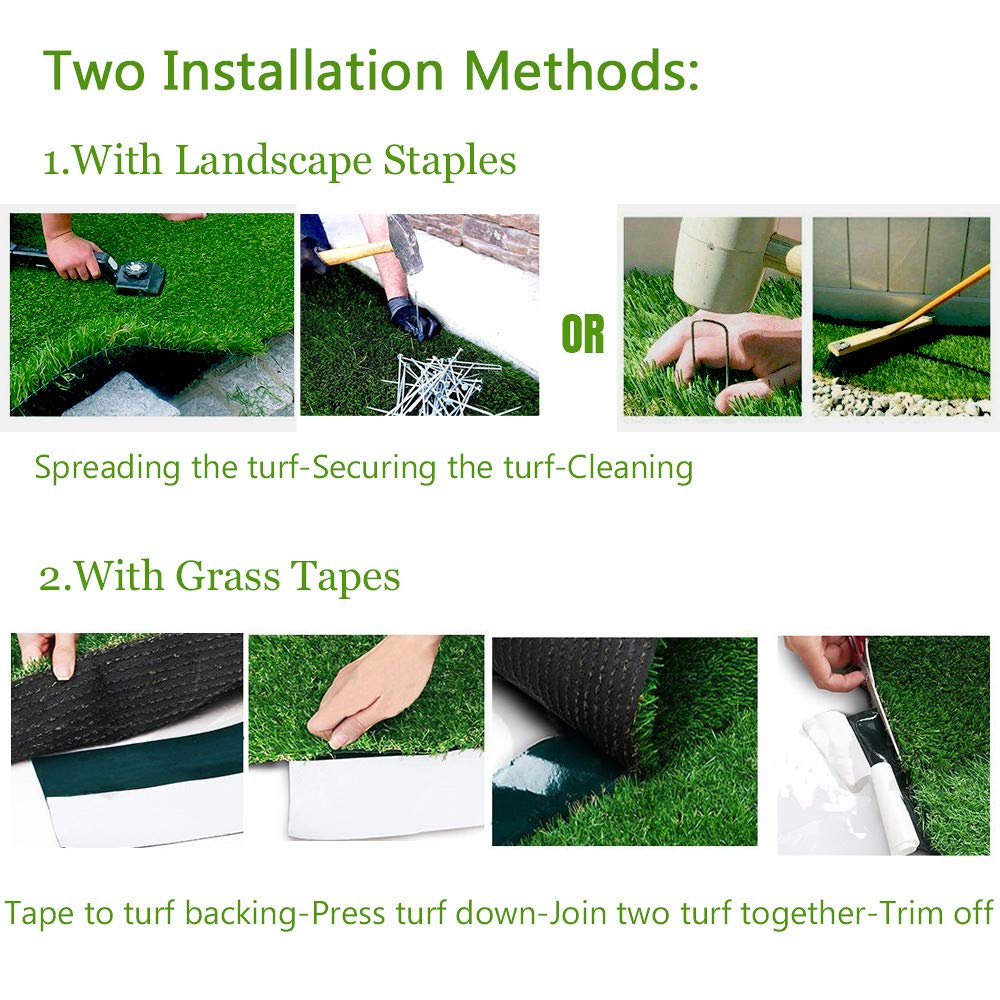 Two Installation Methods:

1.With Landscape Staples

OR

Spreading the turf-Securing the turf-Cleaning

2.With Grass Tapes

Tape to turf backing-Press turf down-Join two turf together-Trim off