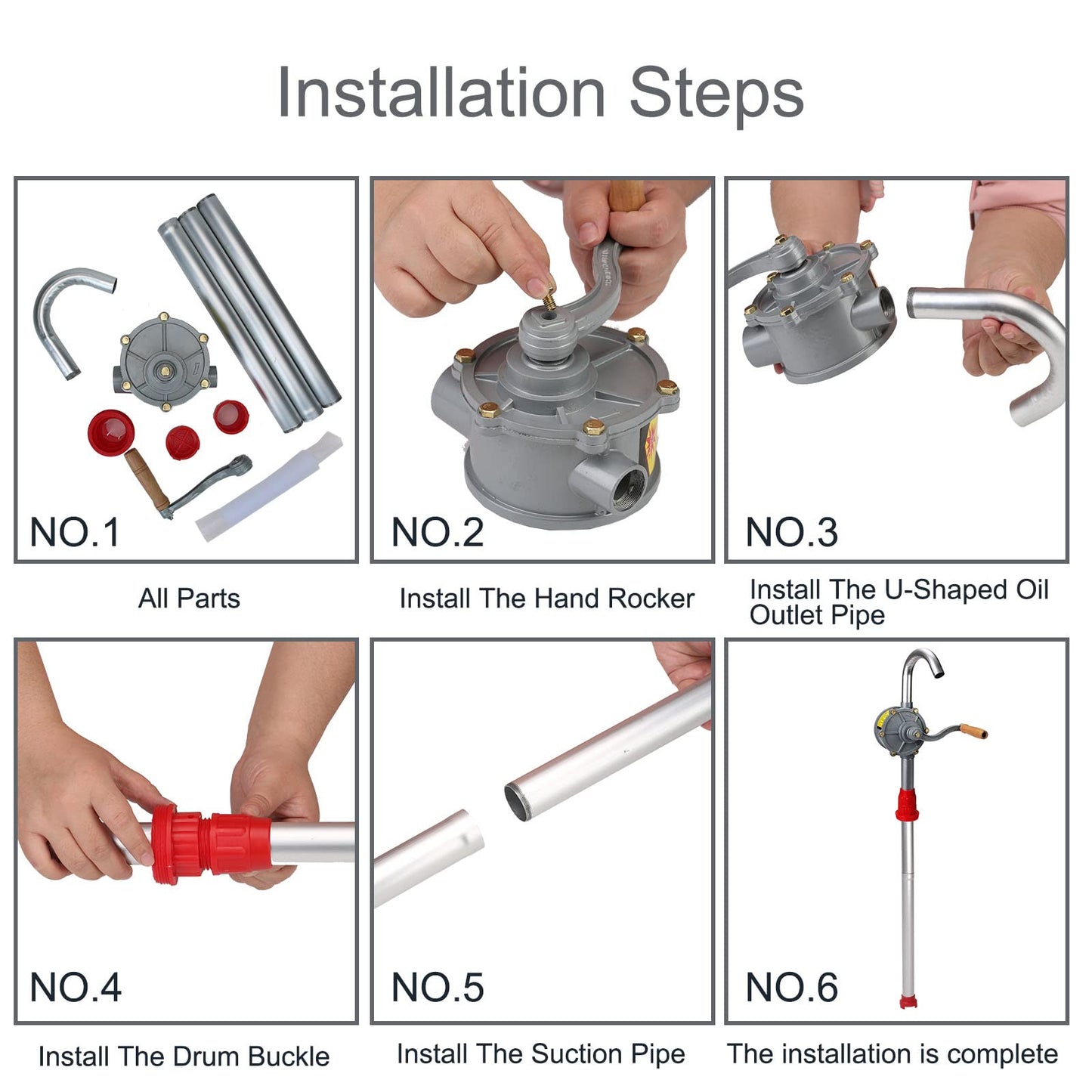 Installation Steps

NO.1

All Parts

NO.2

Install The Hand Rocker

NO.3

Install The U-Shaped Oil Outlet Pipe

NO.4

Install The Drum Buckle

NO.5

Install The Suction Pipe

NO.6

The installation is complete