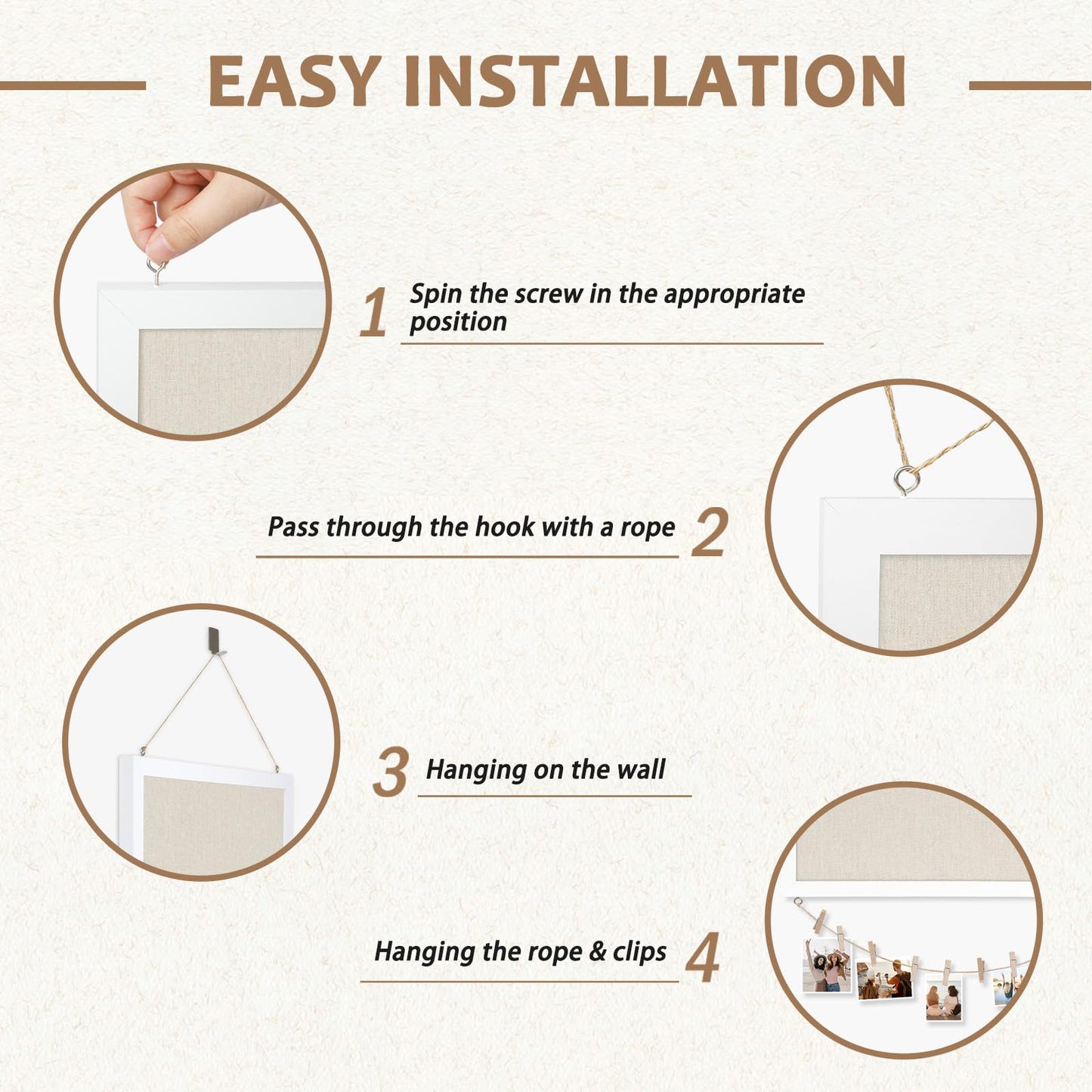 EASY INSTALLATION

1 Spin the screw in the appropriate position

Pass through the hook with a rope 2

3 Hanging on the wall

Hanging the rope & clips 4