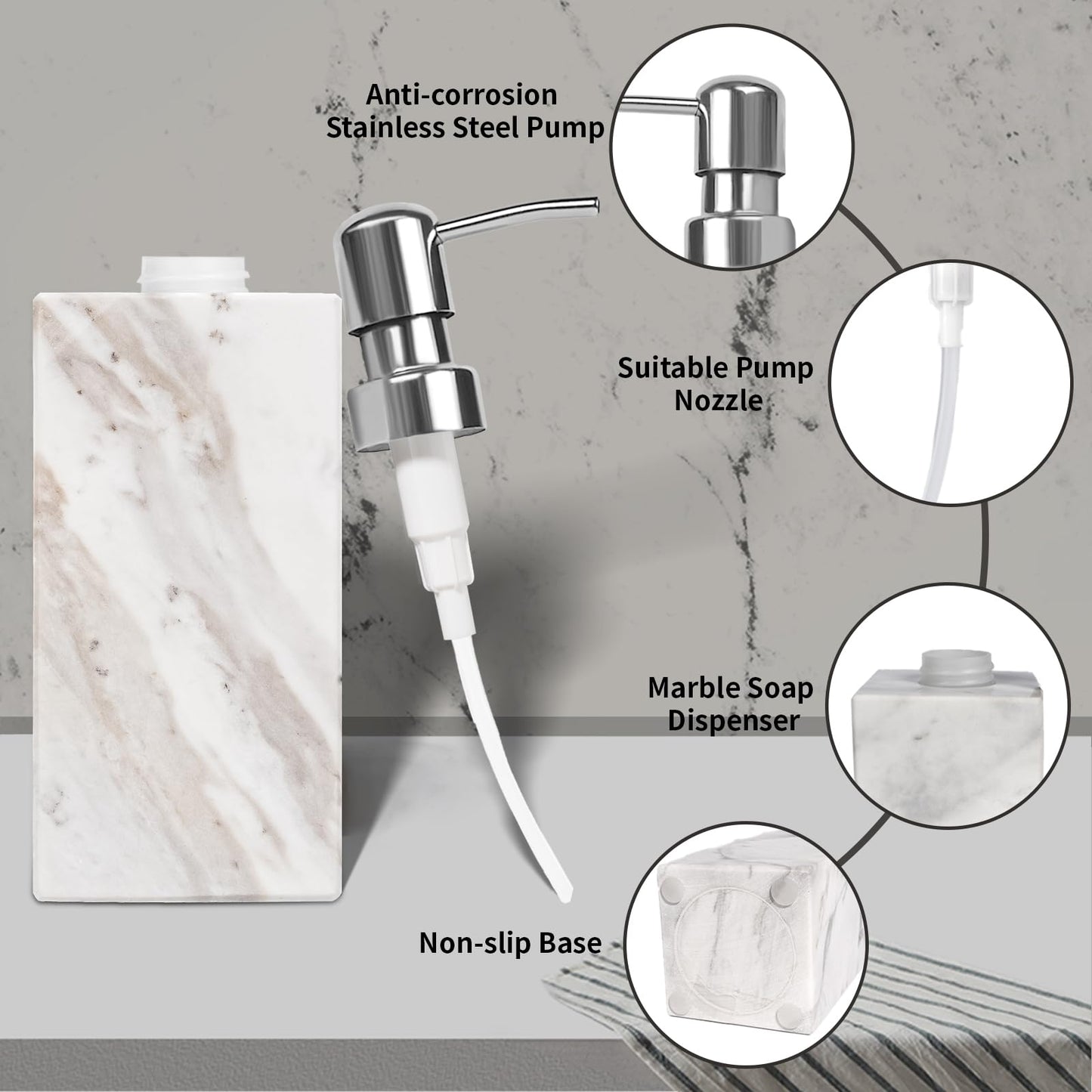 Anti-corrosion Stainless Steel Pump

Suitable Pump Nozzle

Marble Soap Dispenser

Non-slip Base