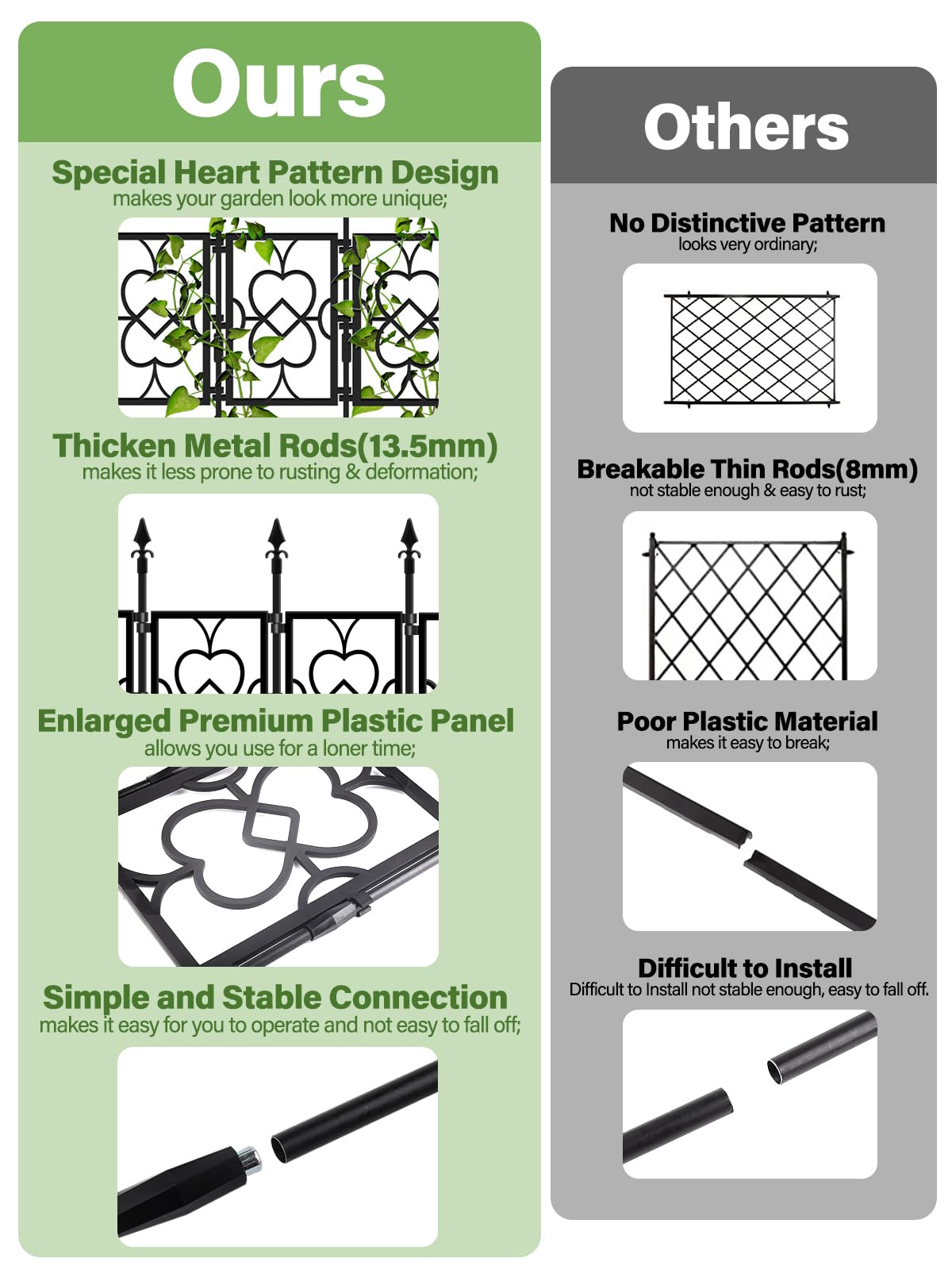 Ours

Special Heart Pattern Design
makes your garden look more unique;

Thicken Metal Rods(13.5mm)
makes it less prone to rusting & deformation;

Enlarged Premium Plastic Panel
allows you use for a loner time;

Simple and Stable Connection
makes it easy for you to operate and not easy to fall off;

Others

No Distinctive Pattern
looks very ordinary;

Breakable Thin Rods(8mm)
not stable enough & easy to rust;

Poor Plastic Material
makes it easy to break;

Difficult to Install
Difficult to Install not stable enough, easy to fall off.