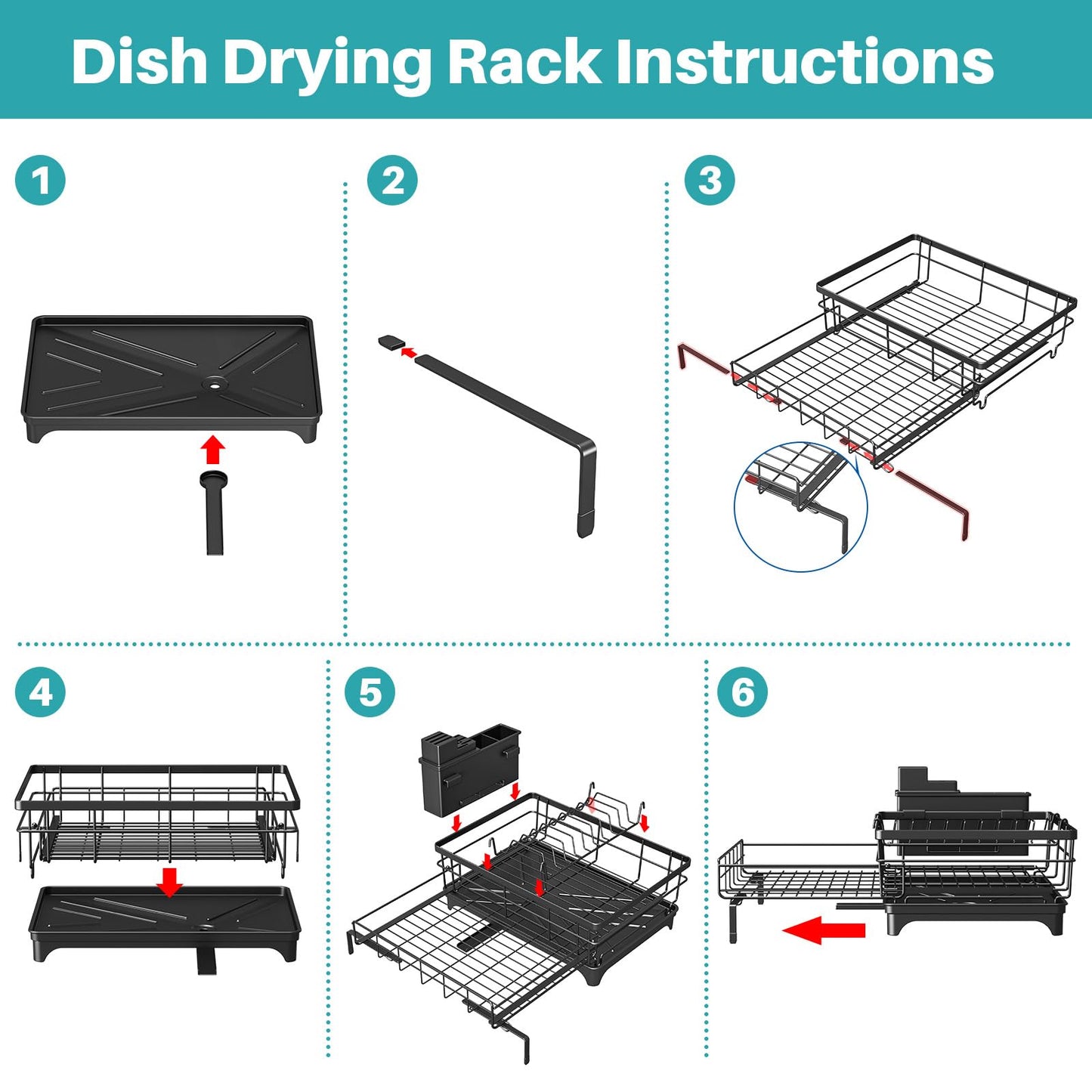 Dish Drying Rack Instructions

1

2

3

4

5

6