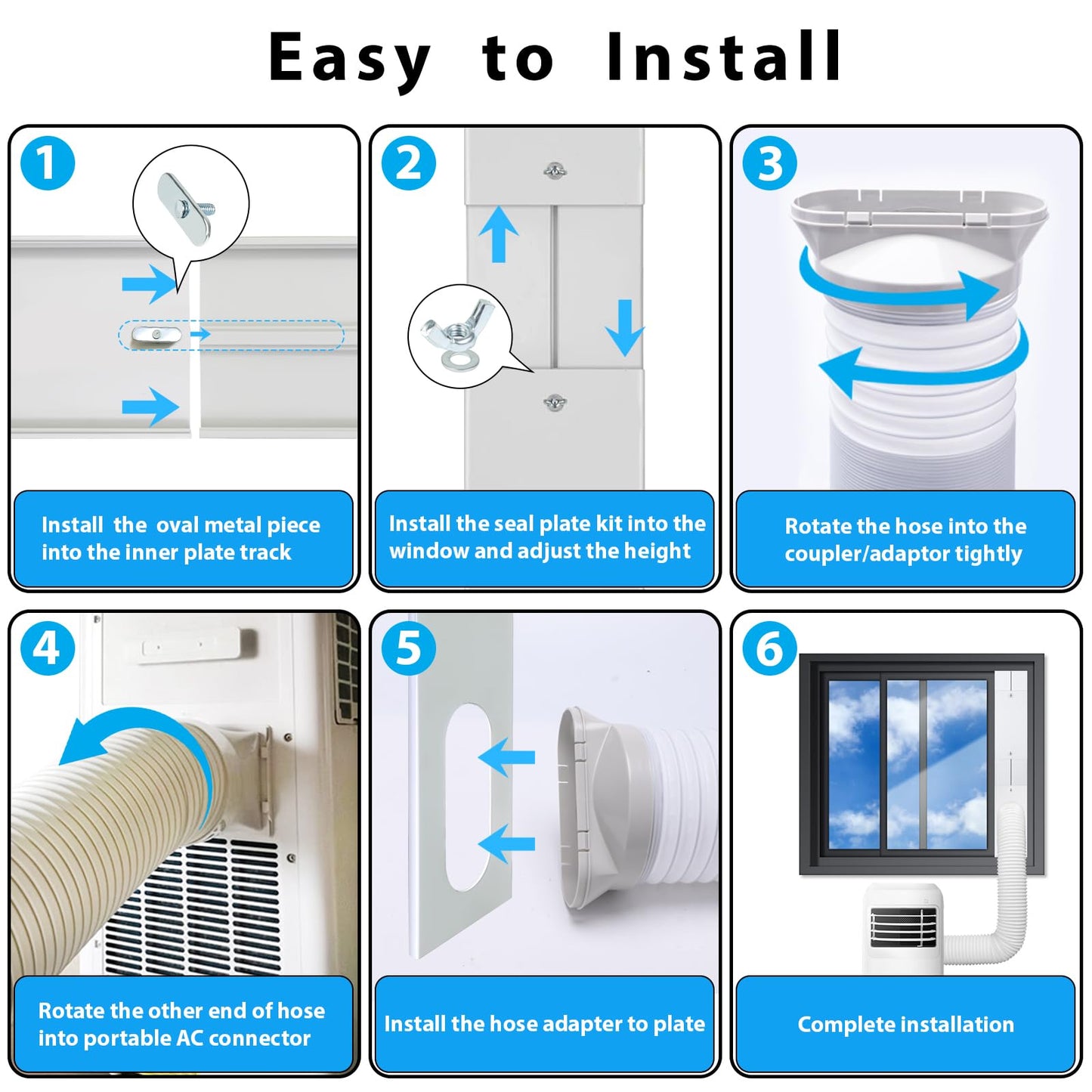 Easy to Install

1
Install the oval metal piece into the inner plate track

2
Install the seal plate kit into the window and adjust the height

3
Rotate the hose into the coupler/adaptor tightly

4
Rotate the other end of hose into portable AC connector

5
Install the hose adapter to plate

6
Complete installation