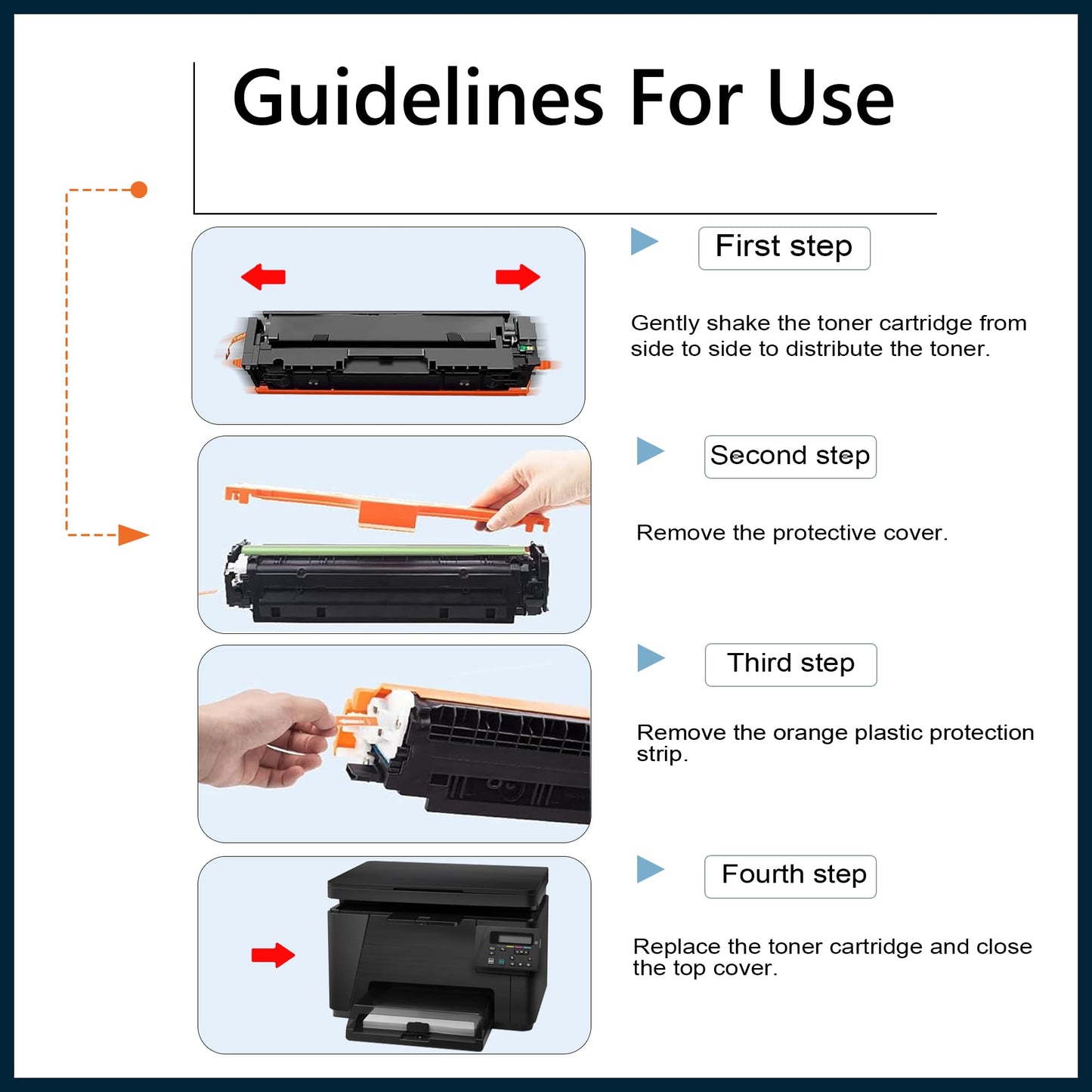 Guidelines For Use

First step

Gently shake the toner cartridge from side to side to distribute the toner.

Second step

Remove the protective cover.

Third step

Remove the orange plastic protection strip.

Fourth step

Replace the toner cartridge and close the top cover.