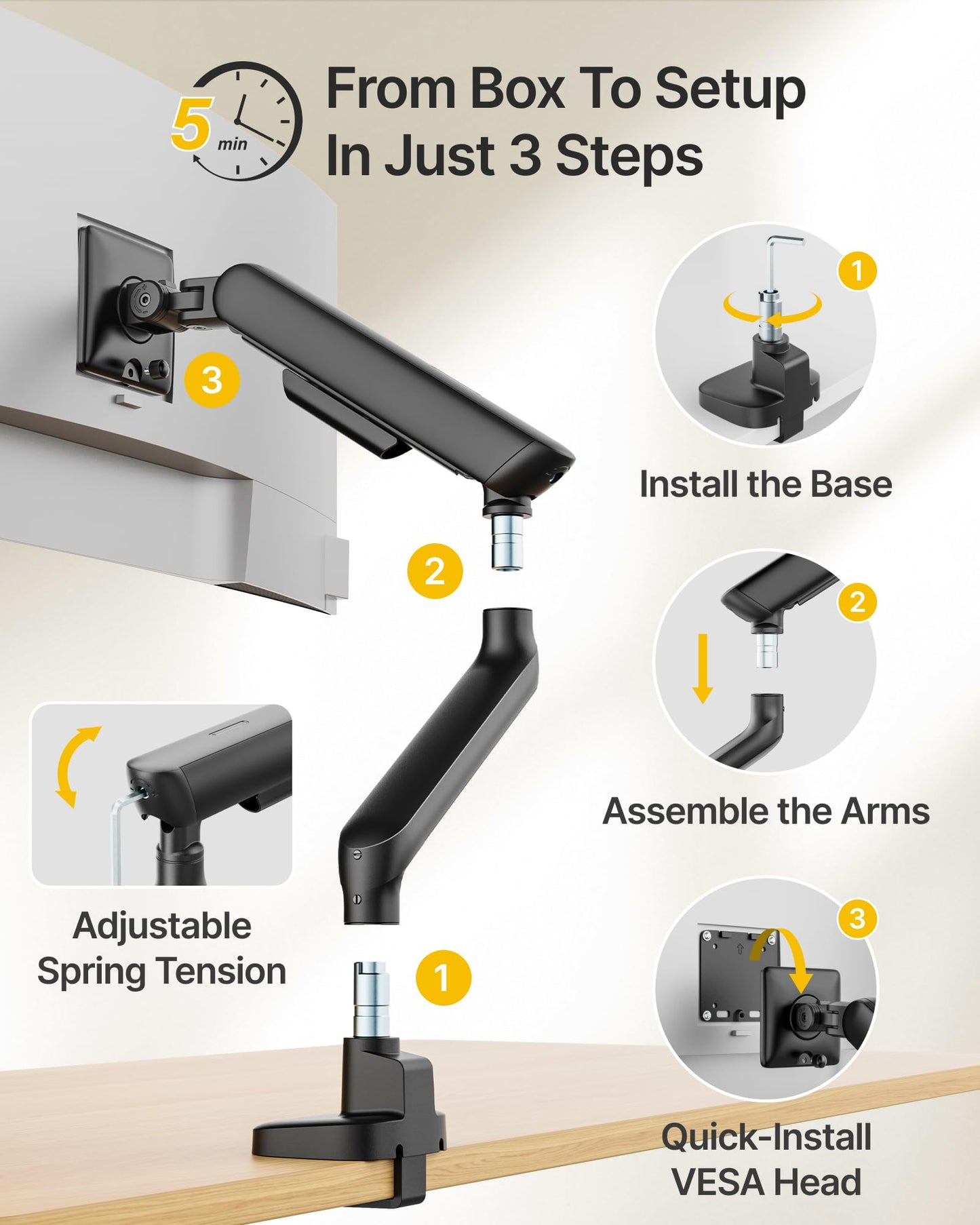 5 min

From Box To Setup In Just 3 Steps

3

1

Install the Base

2

2

Assemble the Arms

Adjustable Spring Tension

1

3

Quick-Install VESA Head