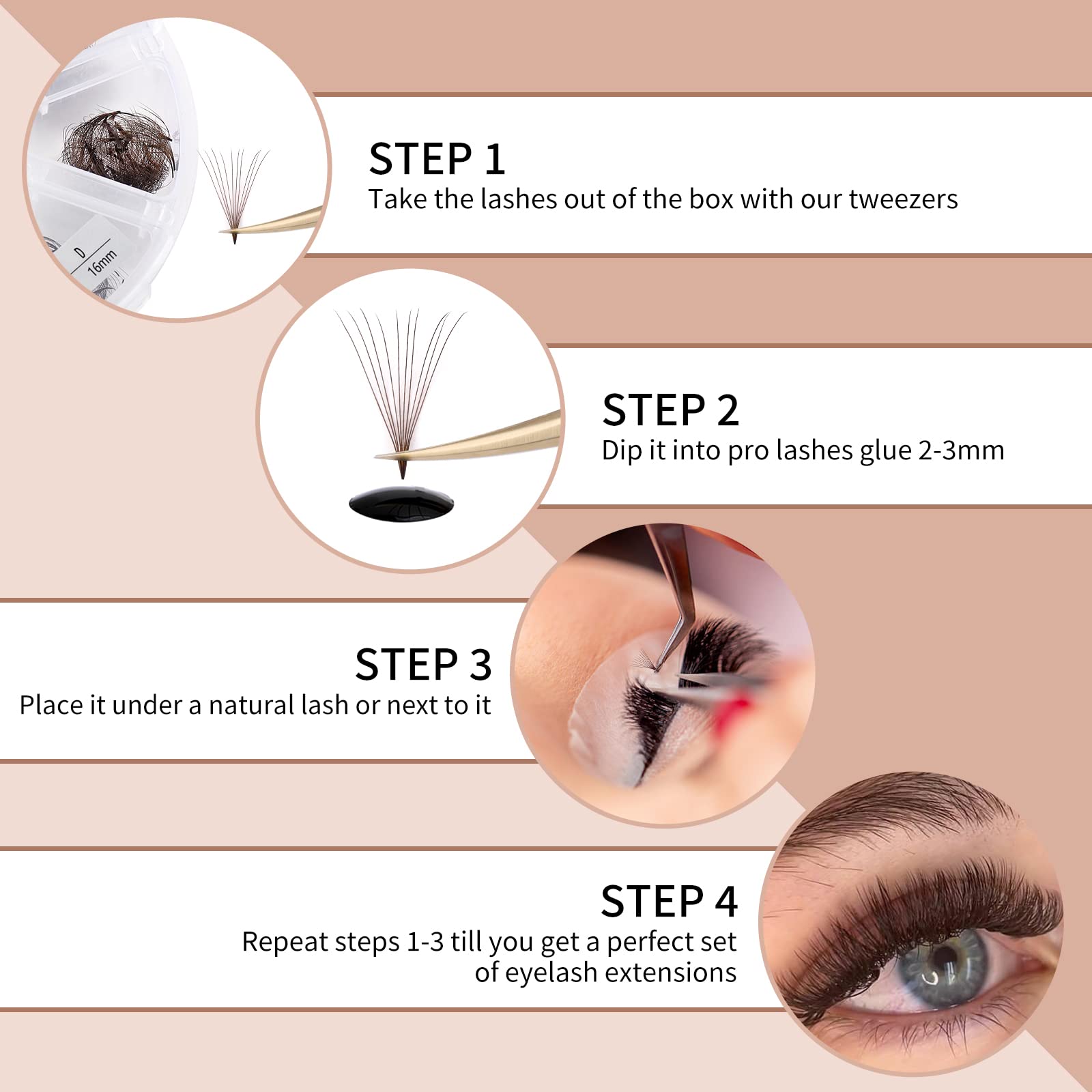 D
16mm

STEP 1
Take the lashes out of the box with our tweezers

STEP 2
Dip it into pro lashes glue 2-3mm

STEP 3
Place it under a natural lash or next to it

STEP 4
Repeat steps 1-3 till you get a perfect set of eyelash extensions