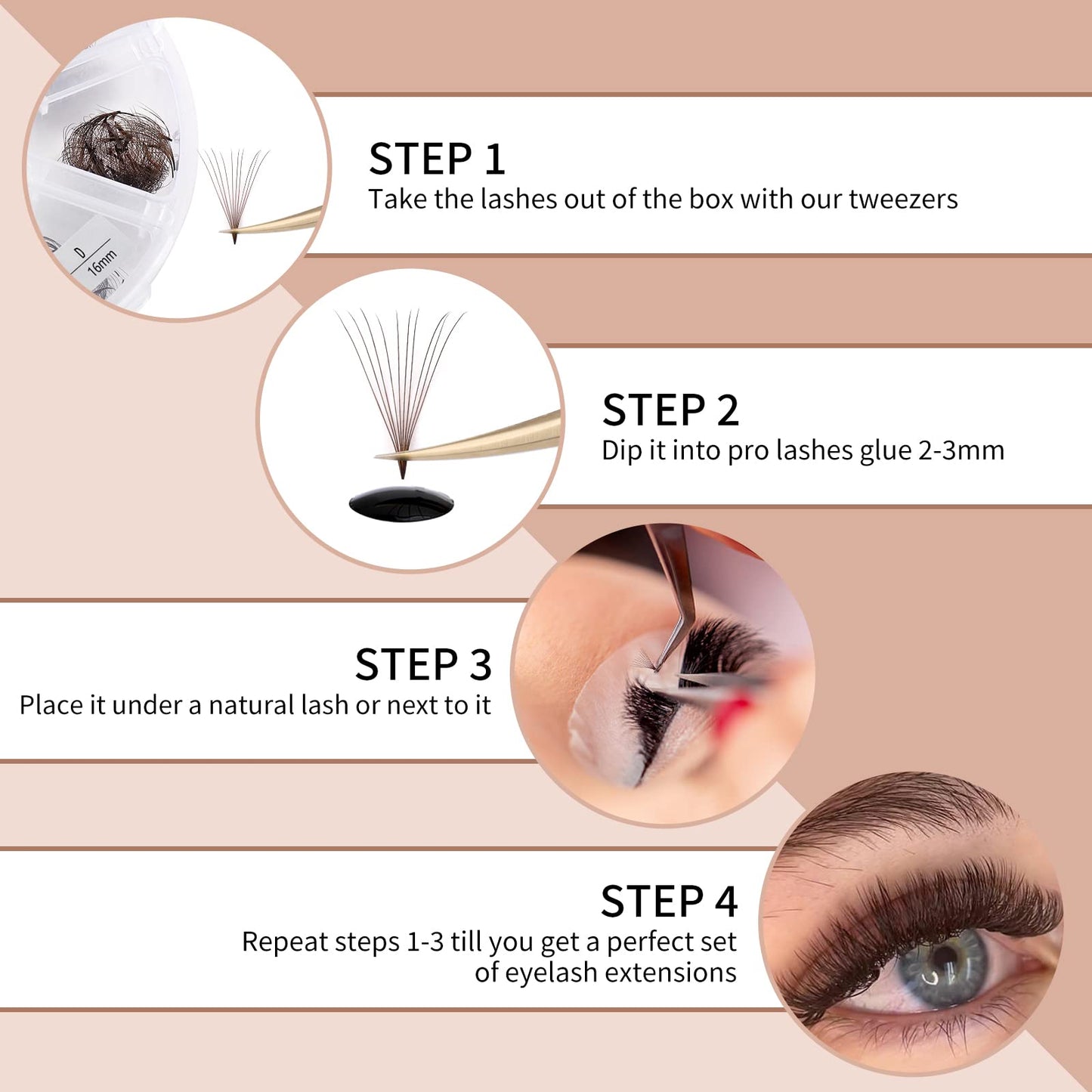 D
16mm

STEP 1
Take the lashes out of the box with our tweezers

STEP 2
Dip it into pro lashes glue 2-3mm

STEP 3
Place it under a natural lash or next to it

STEP 4
Repeat steps 1-3 till you get a perfect set of eyelash extensions