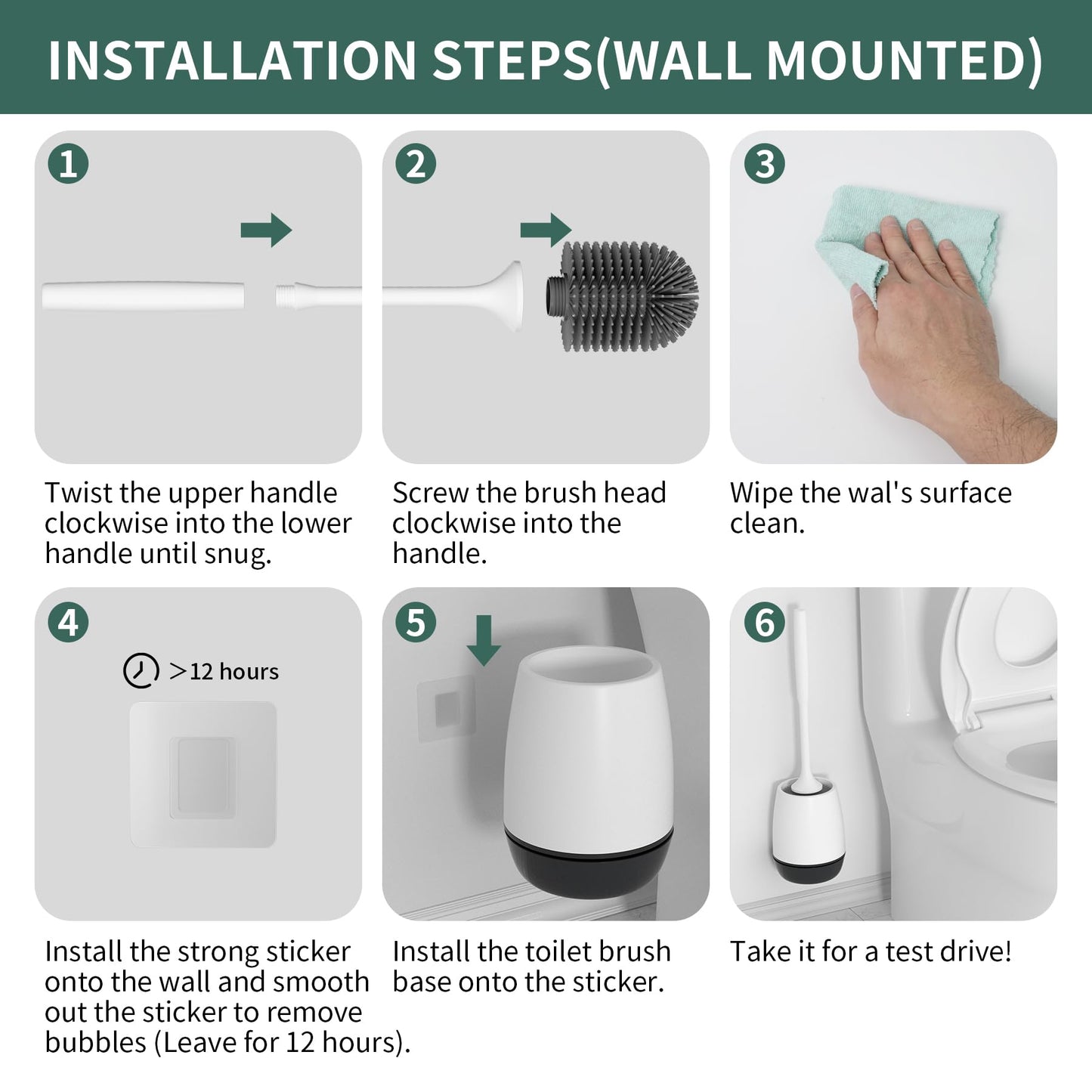 INSTALLATION STEPS(WALL MOUNTED)

1

Twist the upper handle clockwise into the lower handle until snug.

2

Screw the brush head clockwise into the handle.

3

Wipe the wal's surface clean.

4

>12 hours

Install the strong sticker onto the wall and smooth out the sticker to remove bubbles (Leave for 12 hours).

5

Install the toilet brush base onto the sticker.

6

Take it for a test drive!