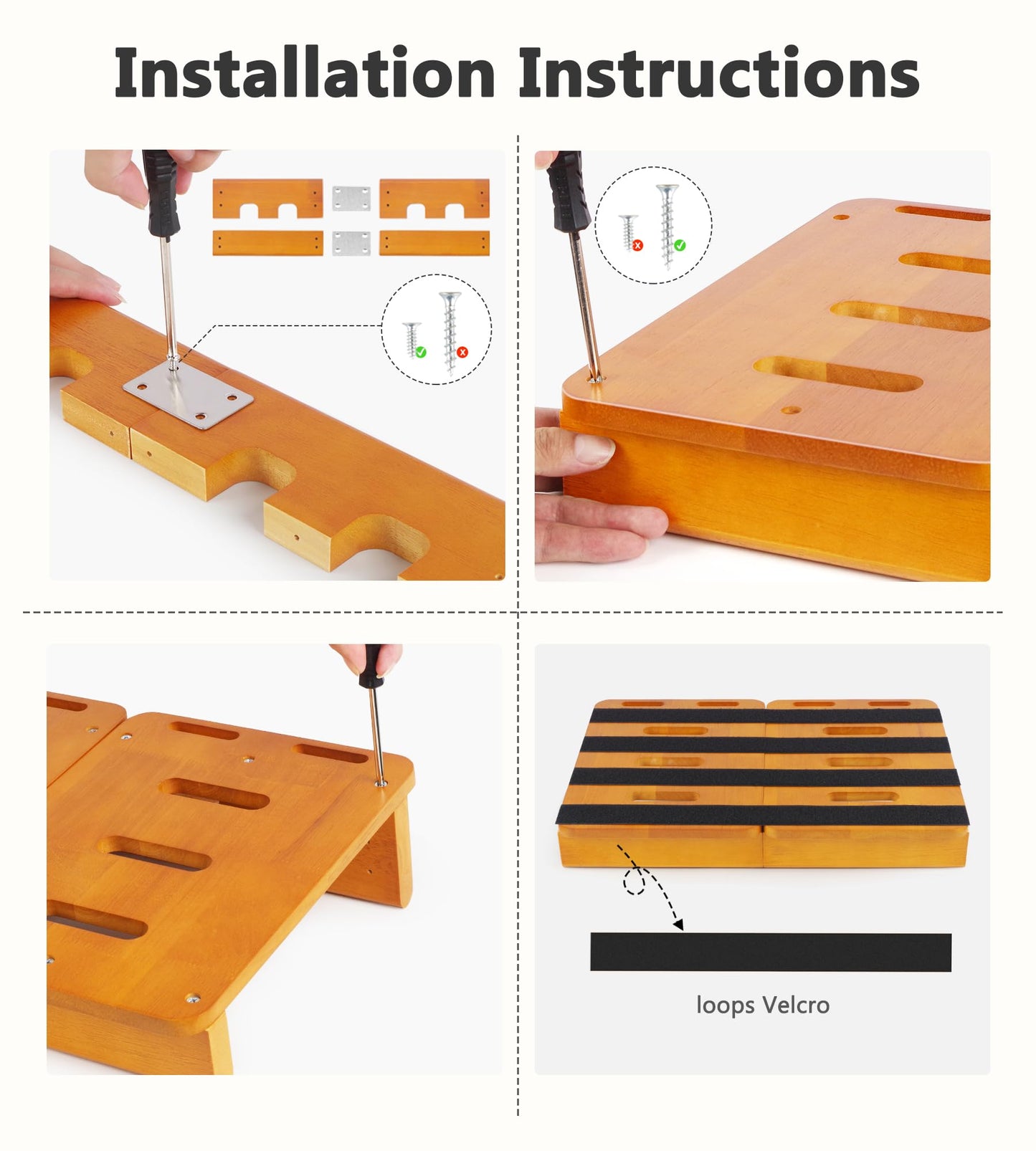 Installation Instructions

loops Velcro