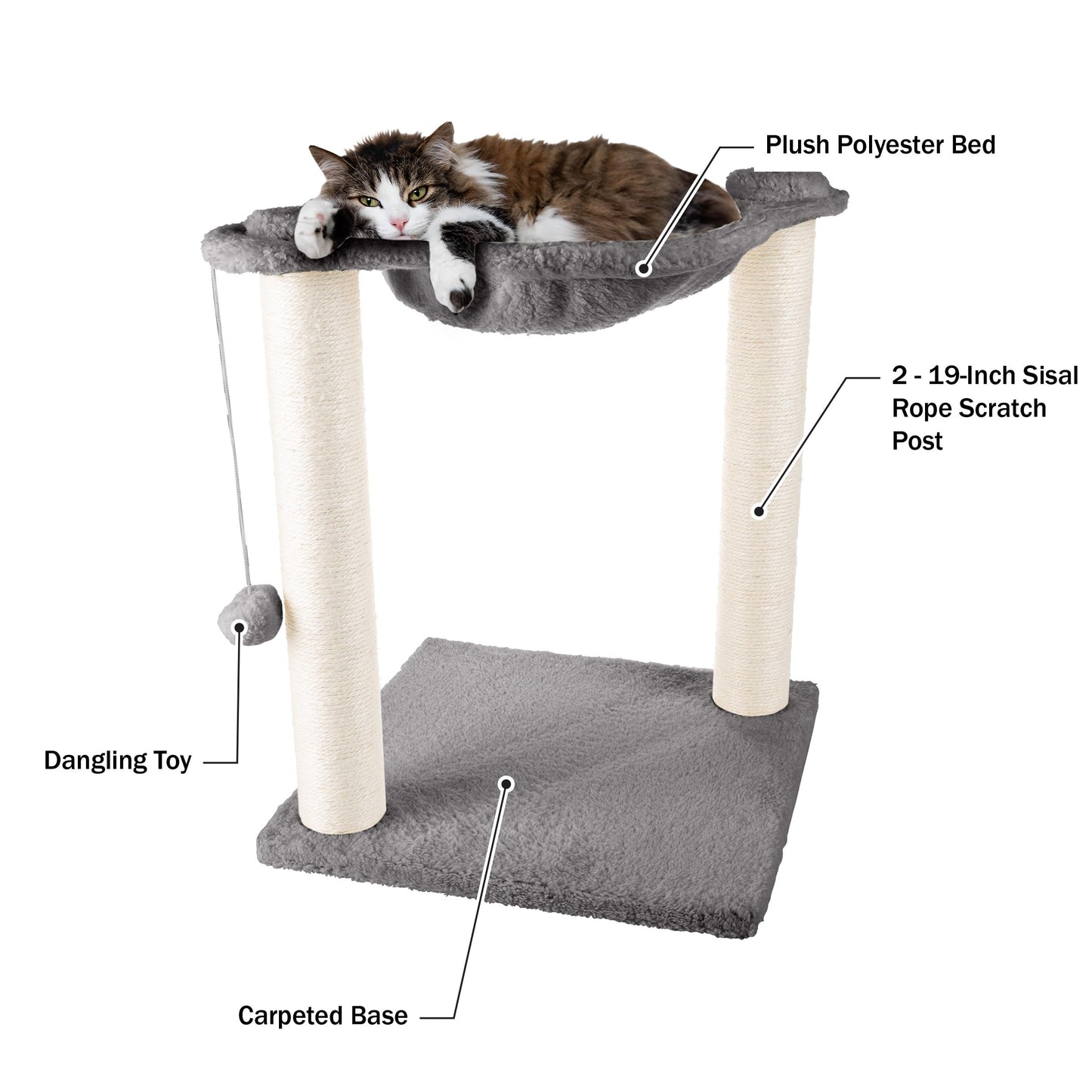 Plush Polyester Bed

2 - 19-Inch Sisal Rope Scratch Post

Dangling Toy

Carpeted Base