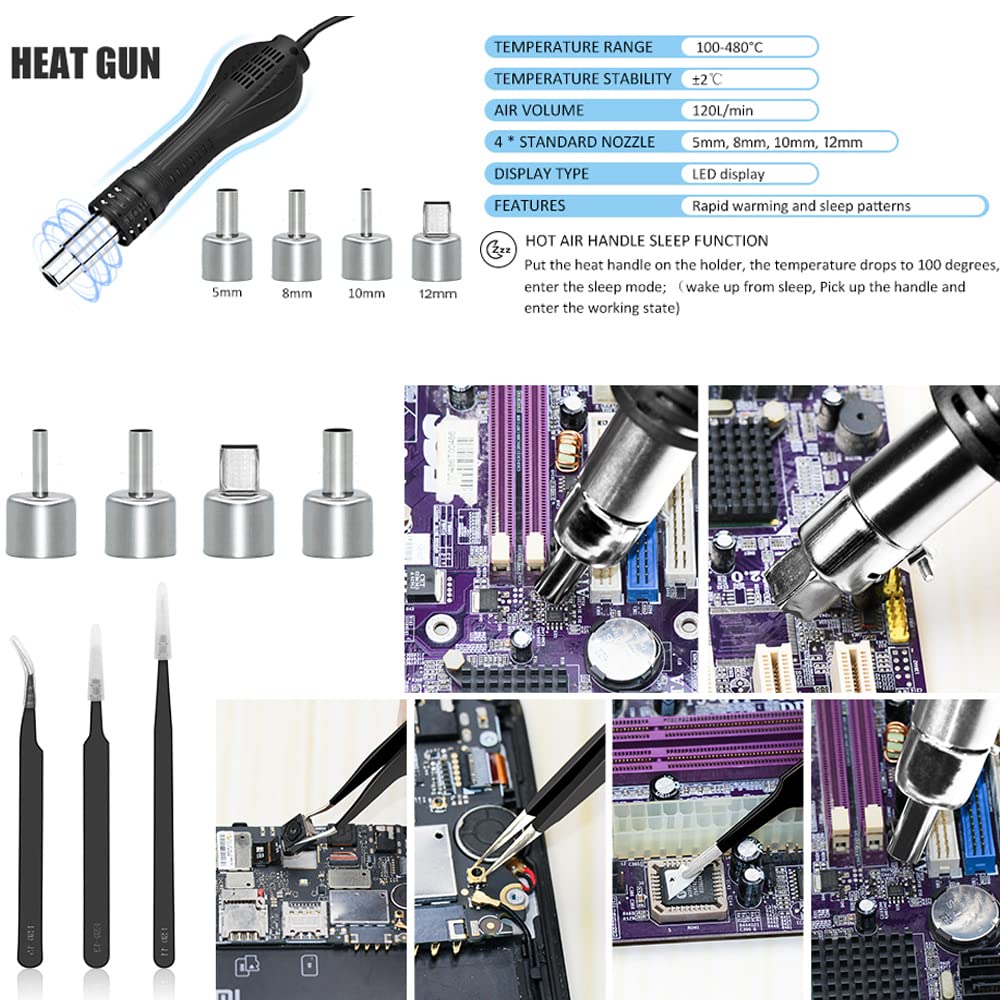 HEAT GUN

5mm 8mm 10mm 12mm

| TEMPERATURE RANGE | 100-480°C |
|---|---|
| TEMPERATURE STABILITY | ±2℃ |
| AIR VOLUME | 120L/min |
| 4 * STANDARD NOZZLE | 5mm, 8mm, 10mm, 12mm |
| DISPLAY TYPE | LED display |
| FEATURES | Rapid warming and sleep patterns |

HOT AIR HANDLE SLEEP FUNCTION
Put the heat handle on the holder, the temperature drops to 100 degrees, enter the sleep mode; （wake up from sleep, Pick up the handle and enter the working state)