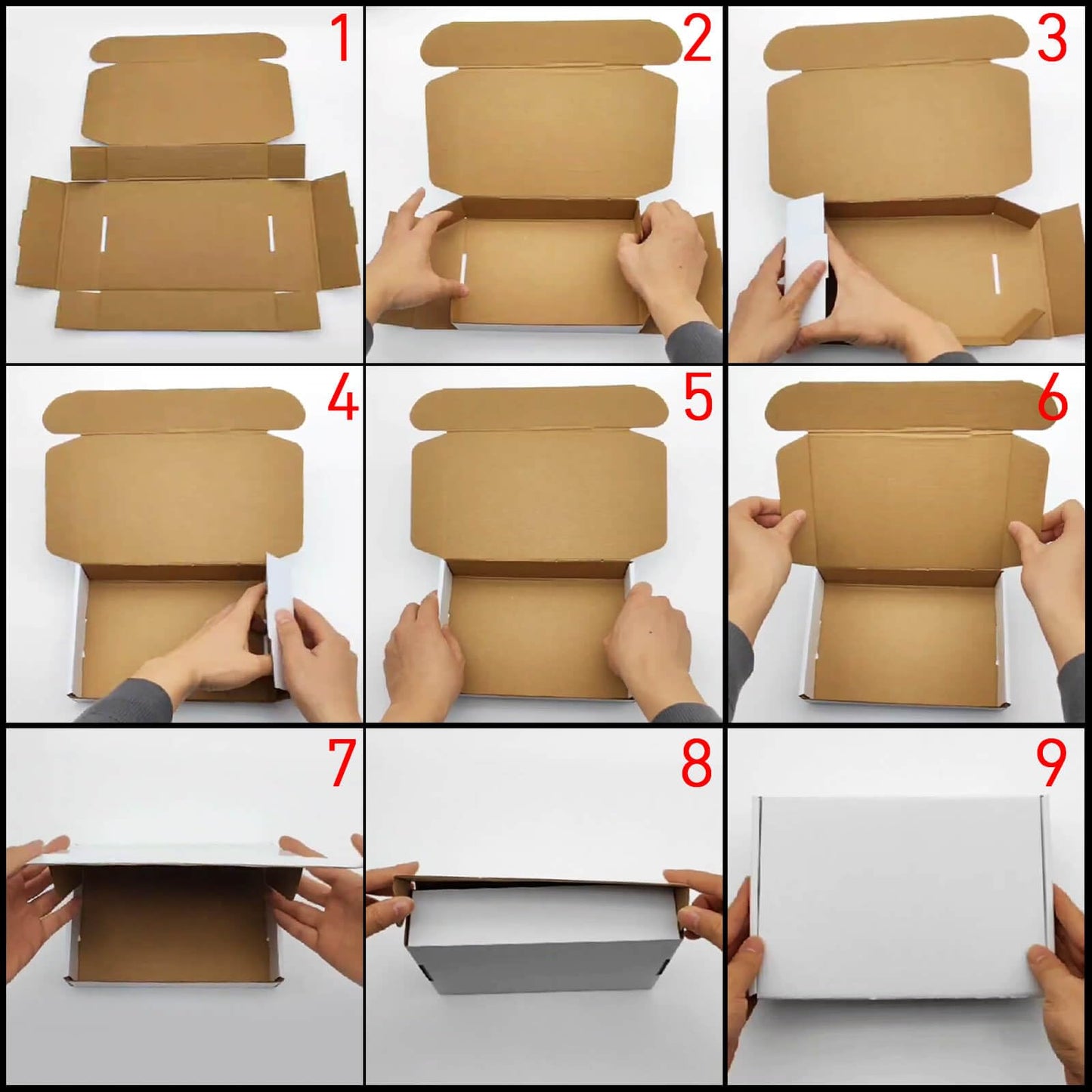 1

2

3

4

5

6

7

8

9