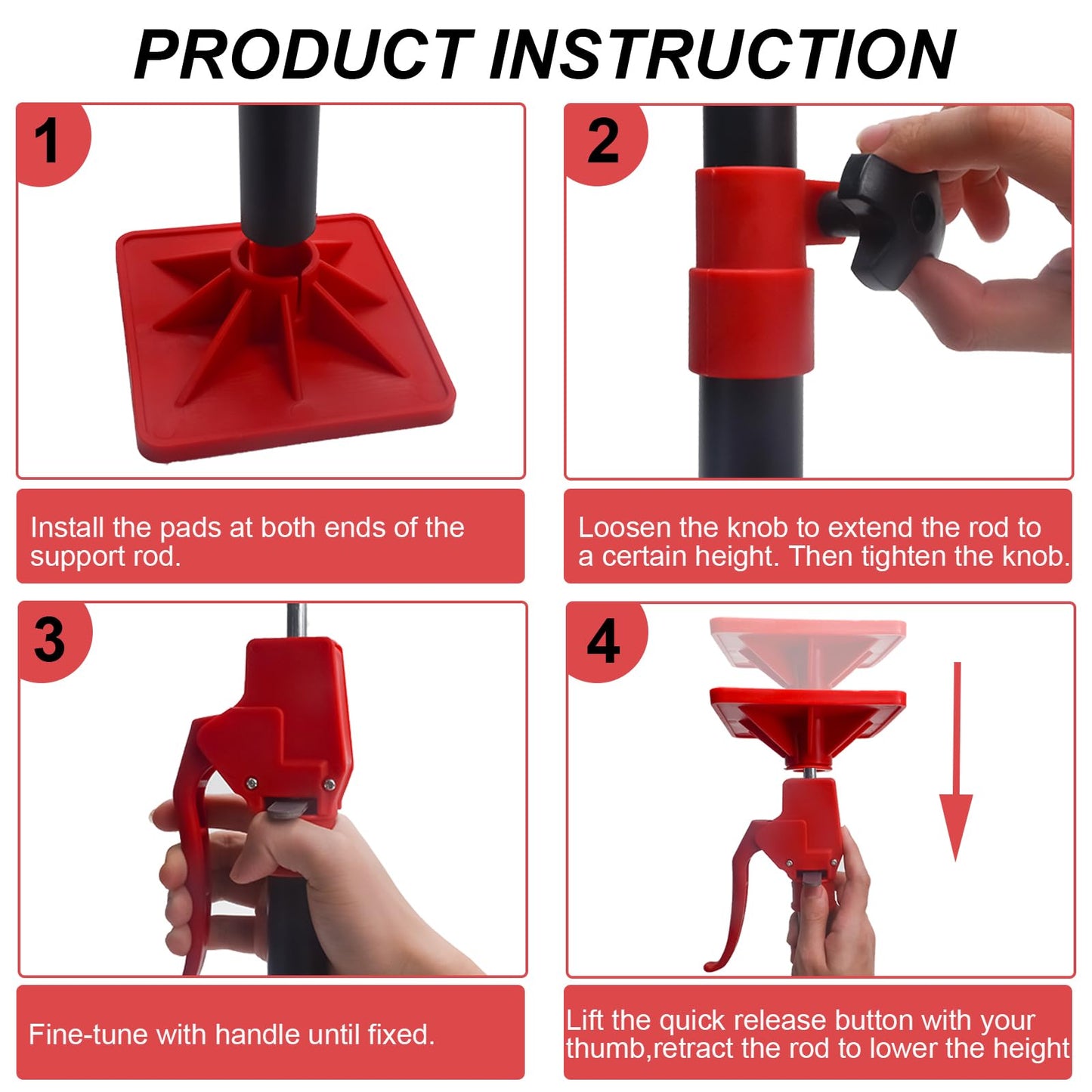 PRODUCT INSTRUCTION

1

Install the pads at both ends of the support rod.

2

Loosen the knob to extend the rod to a certain height. Then tighten the knob.

3

Fine-tune with handle until fixed.

4

Lift the quick release button with your thumb,retract the rod to lower the height