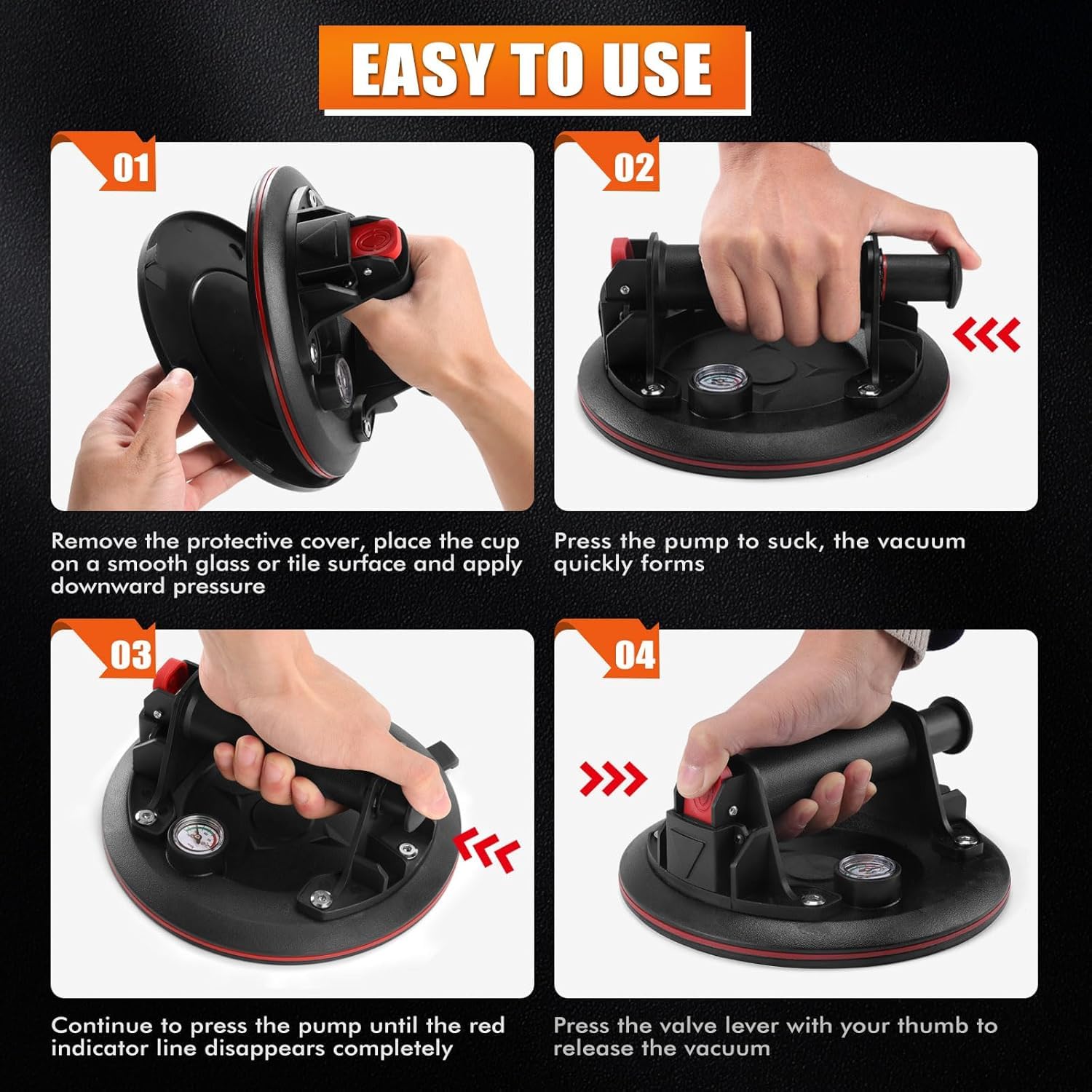 EASY TO USE

01

Remove the protective cover, place the cup on a smooth glass or tile surface and apply downward pressure

02

Press the pump to suck, the vacuum quickly forms

03

Continue to press the pump until the red indicator line disappears completely

04

Press the valve lever with your thumb to release the vacuum