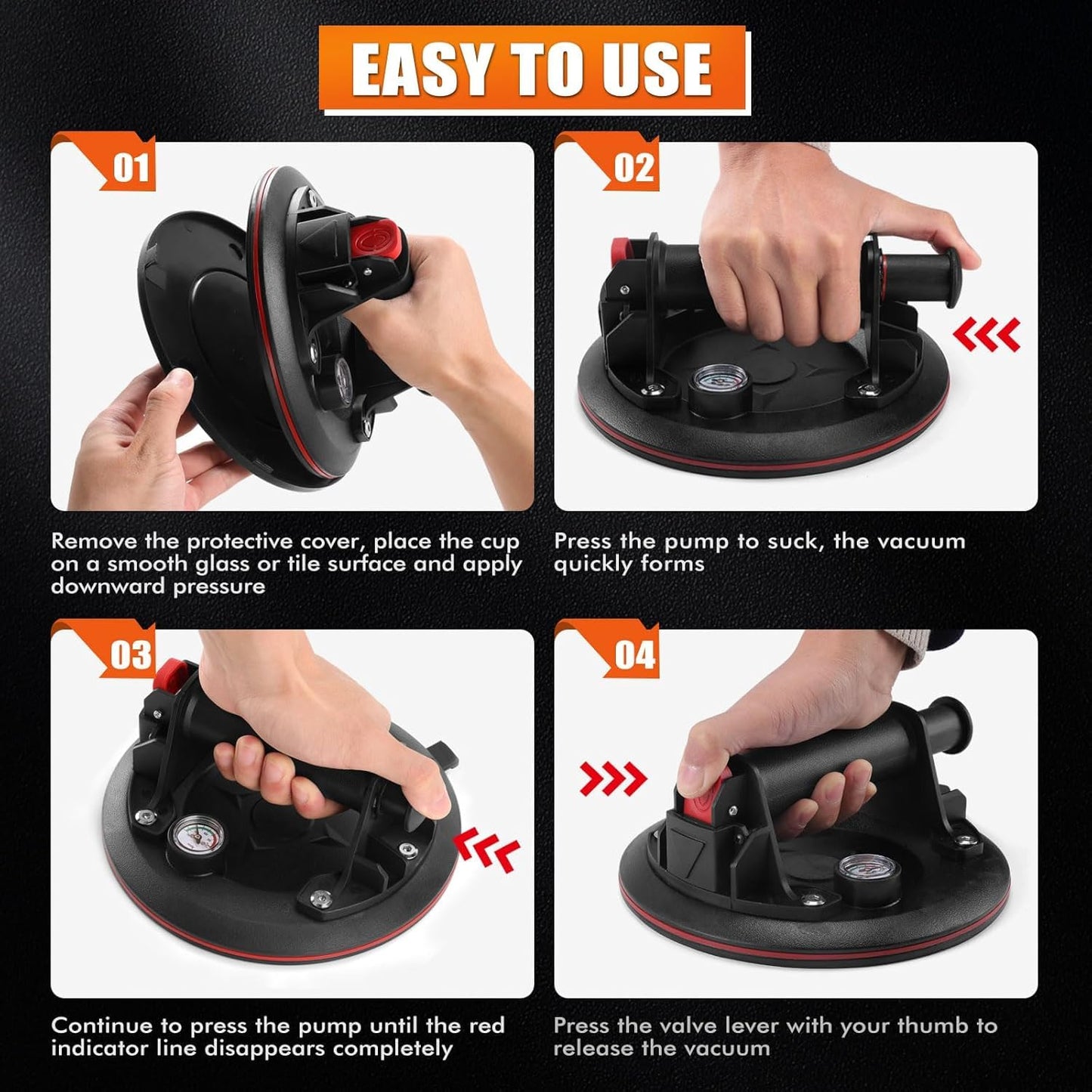 EASY TO USE

01

Remove the protective cover, place the cup on a smooth glass or tile surface and apply downward pressure

02

Press the pump to suck, the vacuum quickly forms

03

Continue to press the pump until the red indicator line disappears completely

04

Press the valve lever with your thumb to release the vacuum