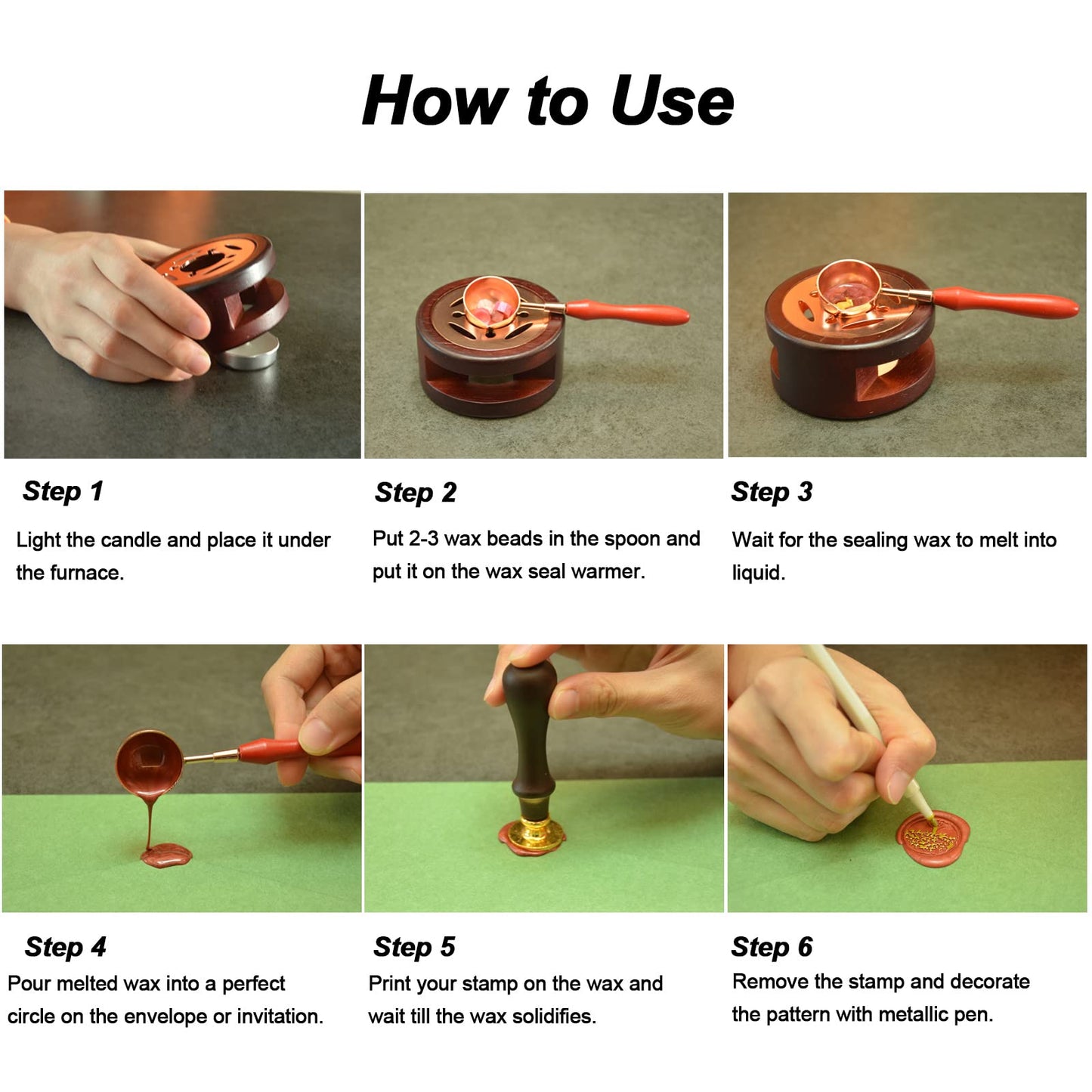 How to Use

Step 1
Light the candle and place it under the furnace.

Step 2
Put 2-3 wax beads in the spoon and put it on the wax seal warmer.

Step 3
Wait for the sealing wax to melt into liquid.

Step 4
Pour melted wax into a perfect circle on the envelope or invitation.

Step 5
Print your stamp on the wax and wait till the wax solidifies.

Step 6
Remove the stamp and decorate the pattern with metallic pen.