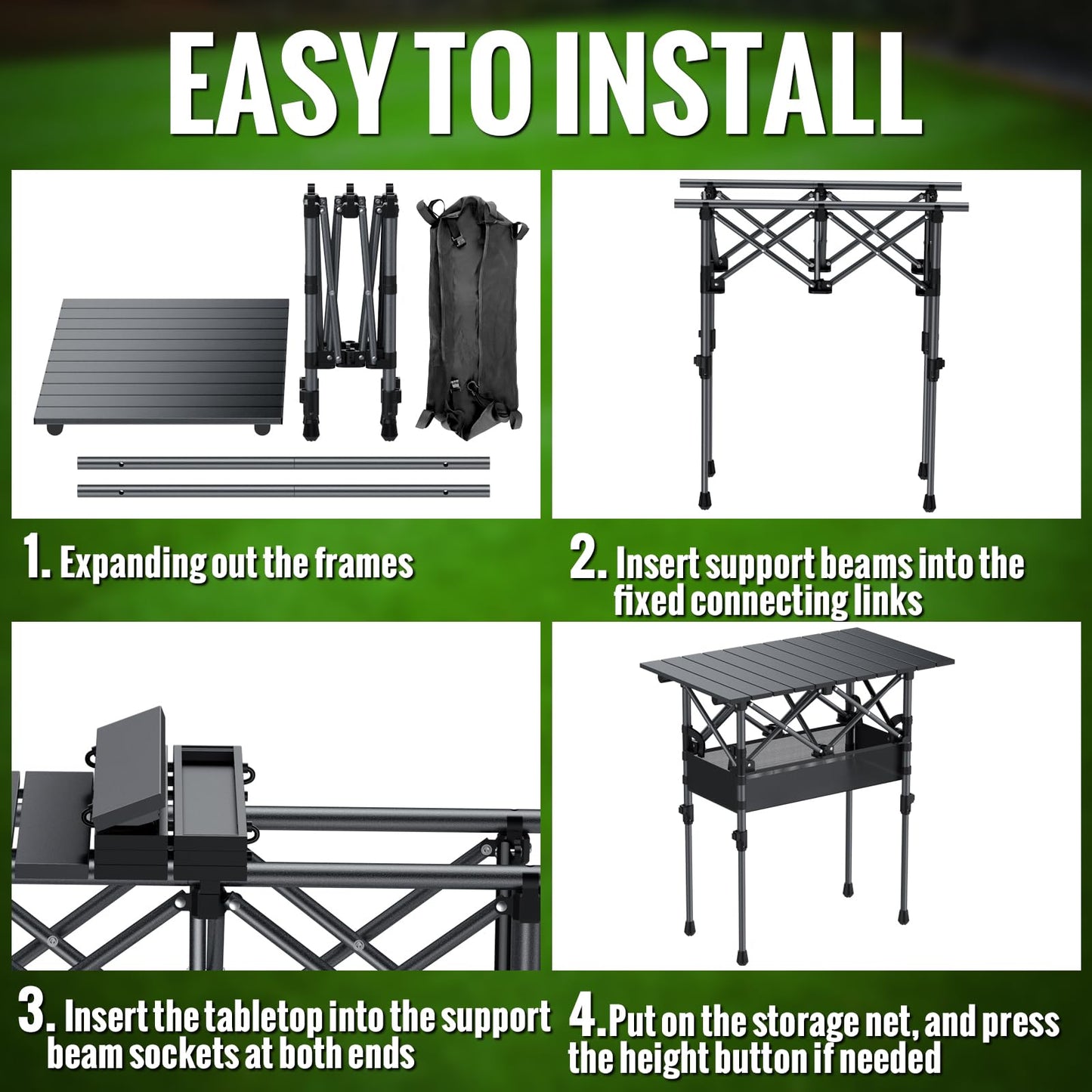 EASY TO INSTALL

1. Expanding out the frames

2. Insert support beams into the fixed connecting links

3. Insert the tabletop into the support beam sockets at both ends

4. Put on the storage net, and press the height button if needed