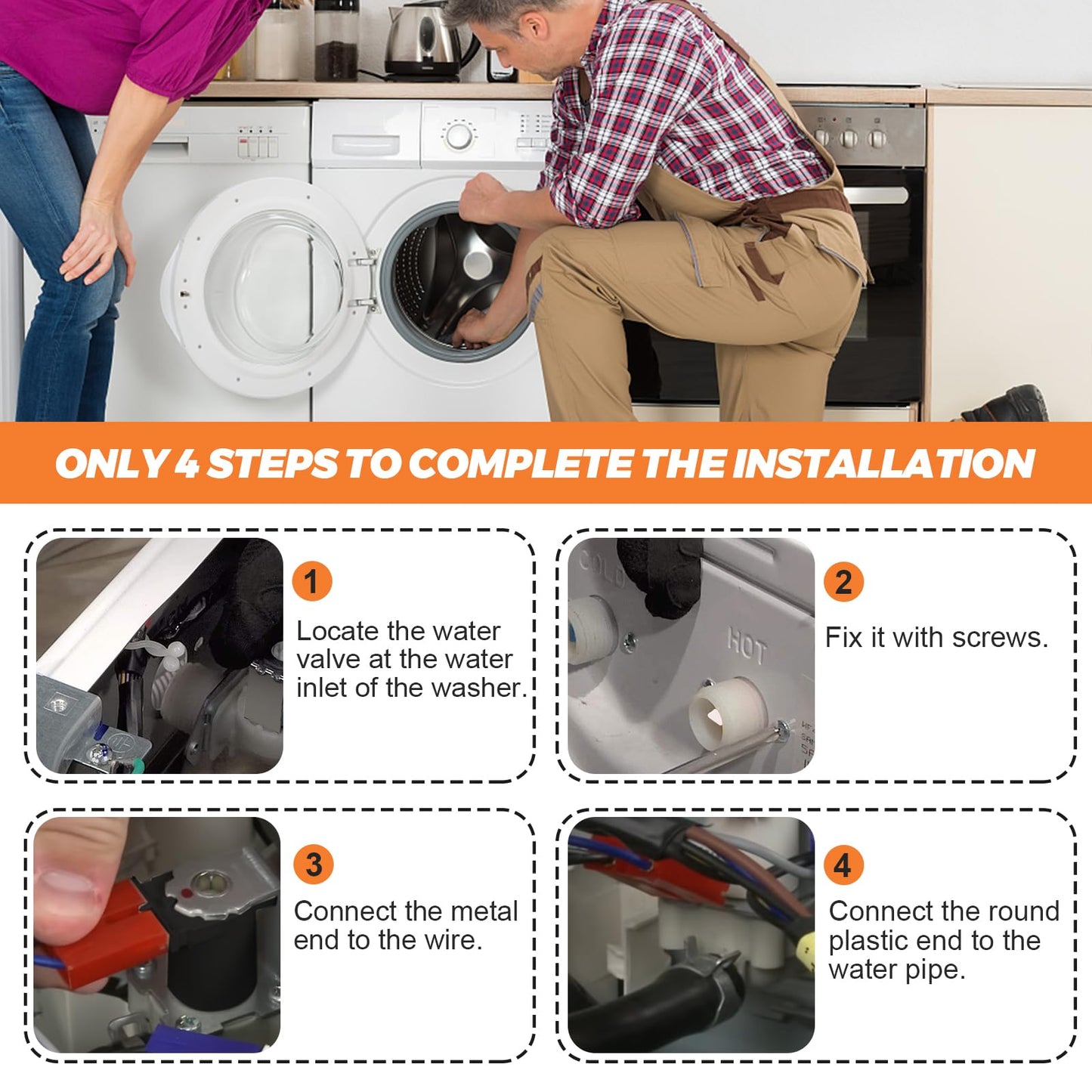 ONLY 4 STEPS TO COMPLETE THE INSTALLATION

1
Locate the water valve at the water inlet of the washer.

COLD
HOT

2
Fix it with screws.

3
Connect the metal end to the wire.

4
Connect the round plastic end to the water pipe.