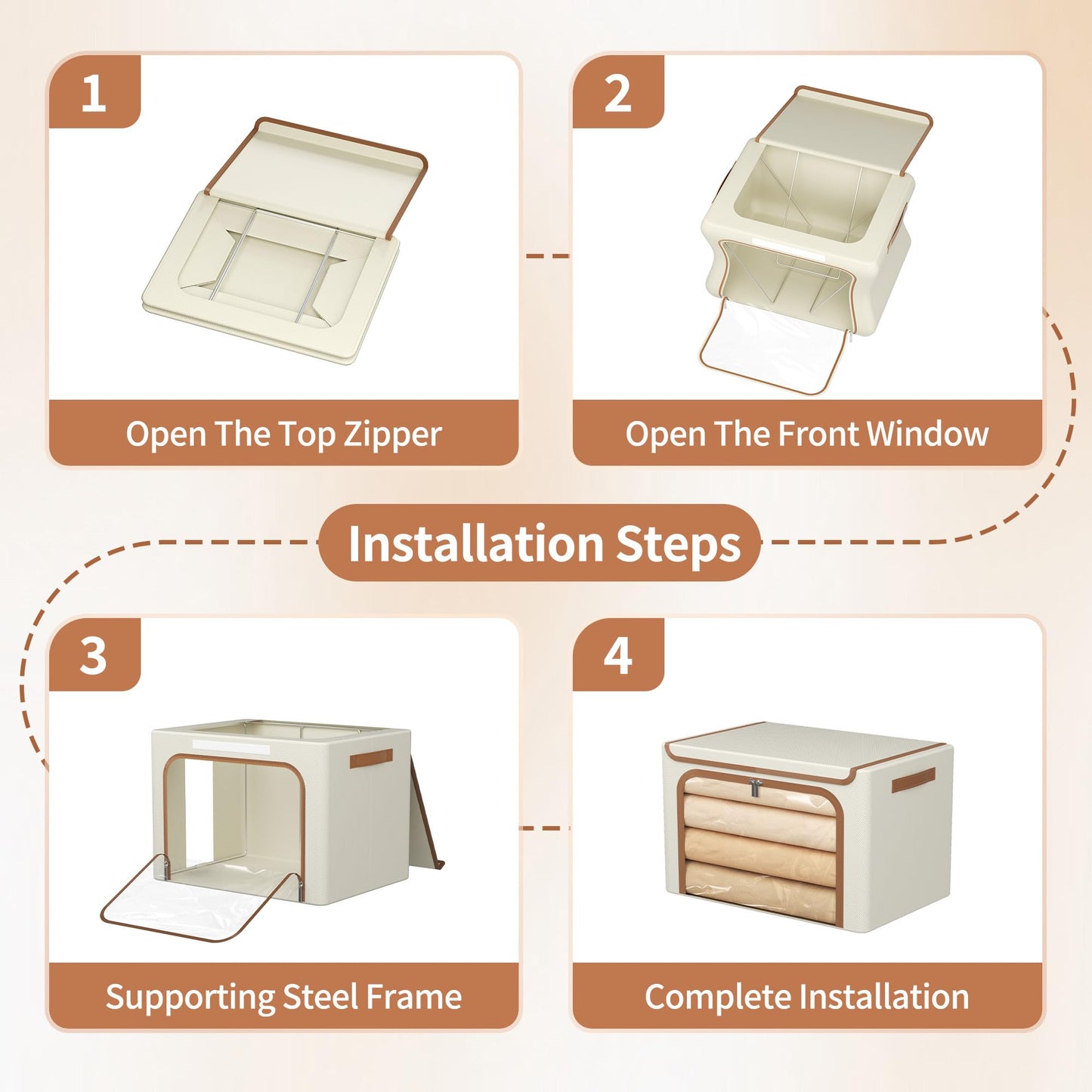 1

Open The Top Zipper

2

Open The Front Window

Installation Steps

3

Supporting Steel Frame

4

Complete Installation