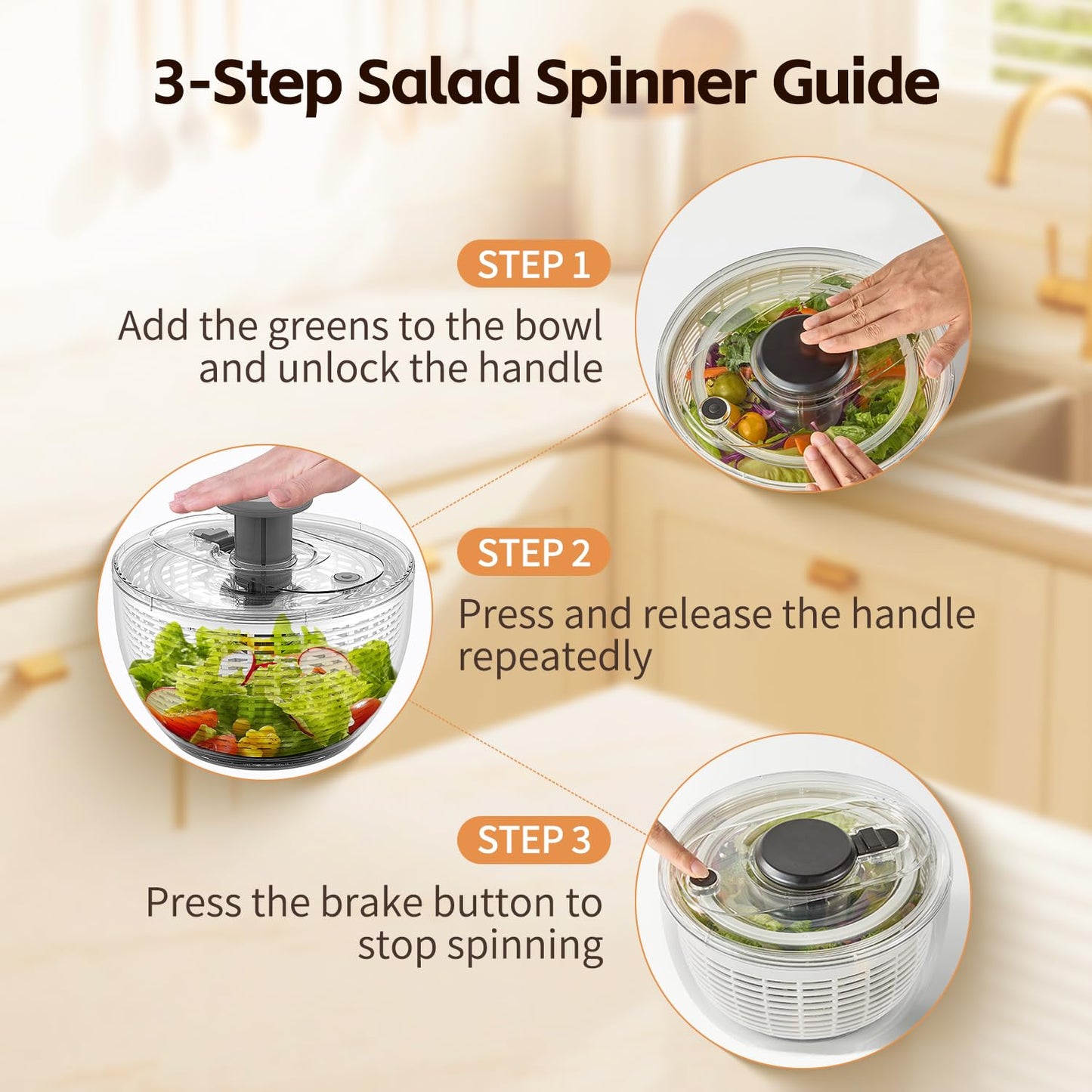 3-Step Salad Spinner Guide

STEP 1

Add the greens to the bowl and unlock the handle

STEP 2

Press and release the handle repeatedly

STEP 3

Press the brake button to stop spinning