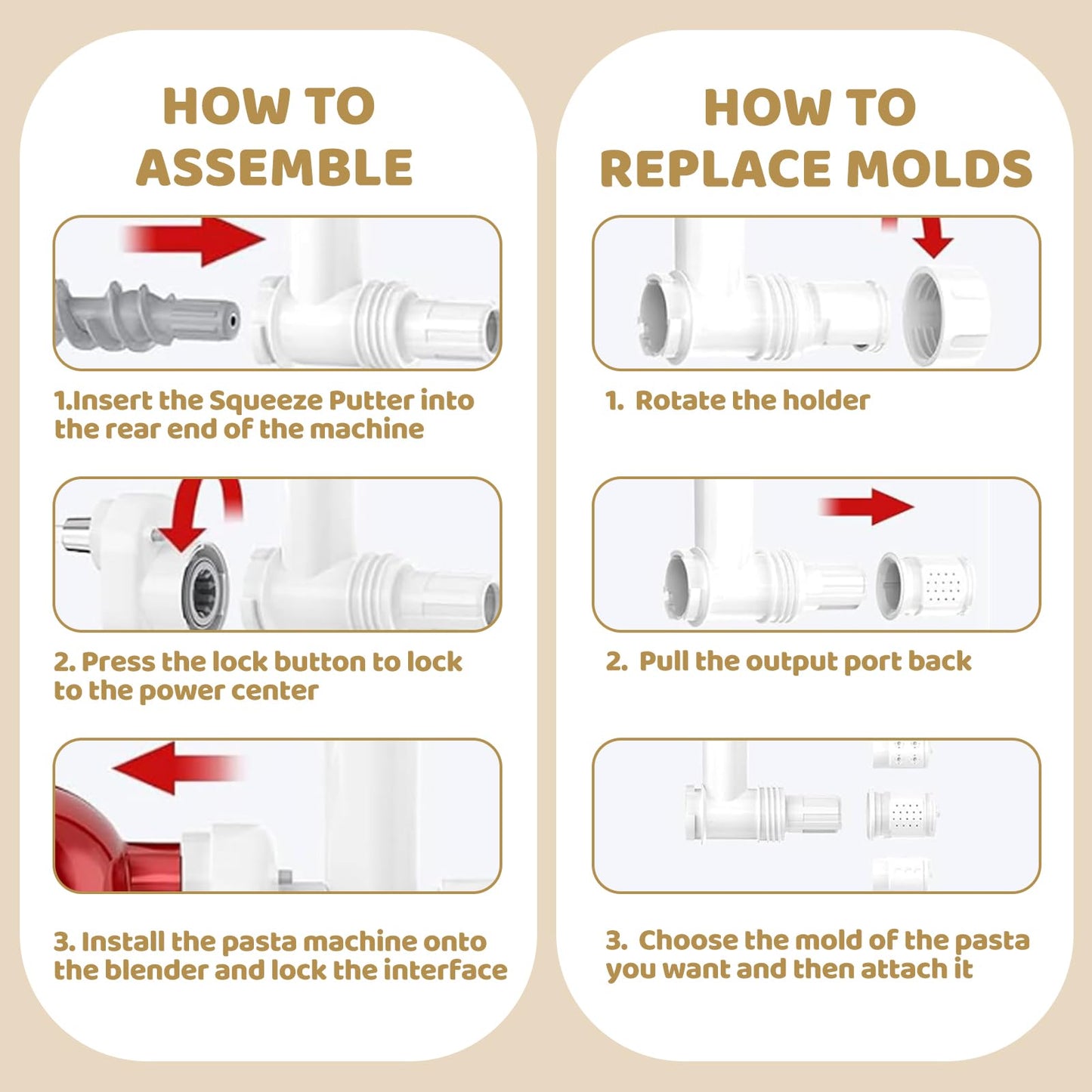 HOW TO ASSEMBLE

1.Insert the Squeeze Putter into the rear end of the machine

2. Press the lock button to lock to the power center

3. Install the pasta machine onto the blender and lock the interface

HOW TO REPLACE MOLDS

1. Rotate the holder

2. Pull the output port back

3. Choose the mold of the pasta you want and then attach it