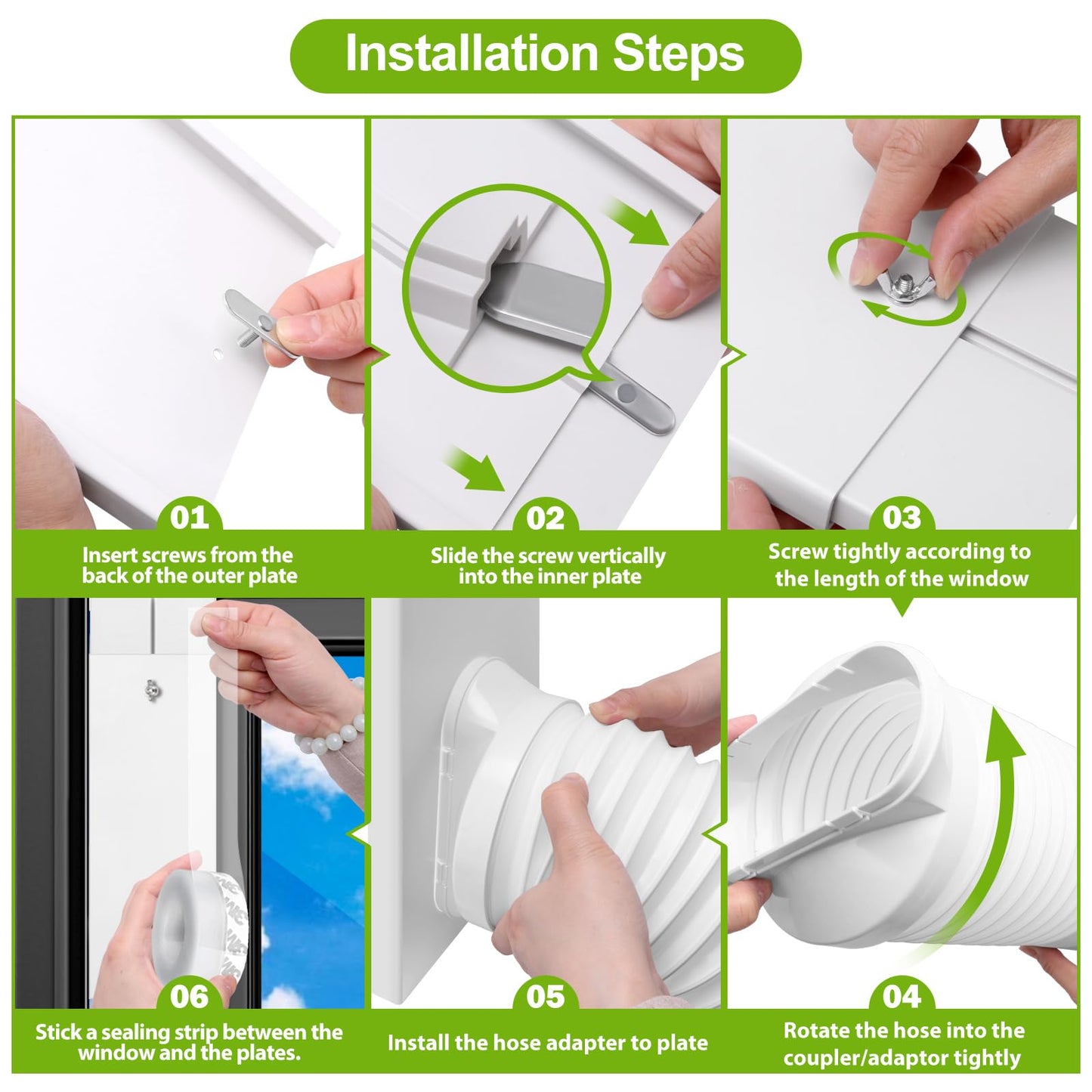 Installation Steps

01
Insert screws from the back of the outer plate

02
Slide the screw vertically into the inner plate

03
Screw tightly according to the length of the window

06
Stick a sealing strip between the window and the plates.

05
Install the hose adapter to plate

04
Rotate the hose into the coupler/adaptor tightly