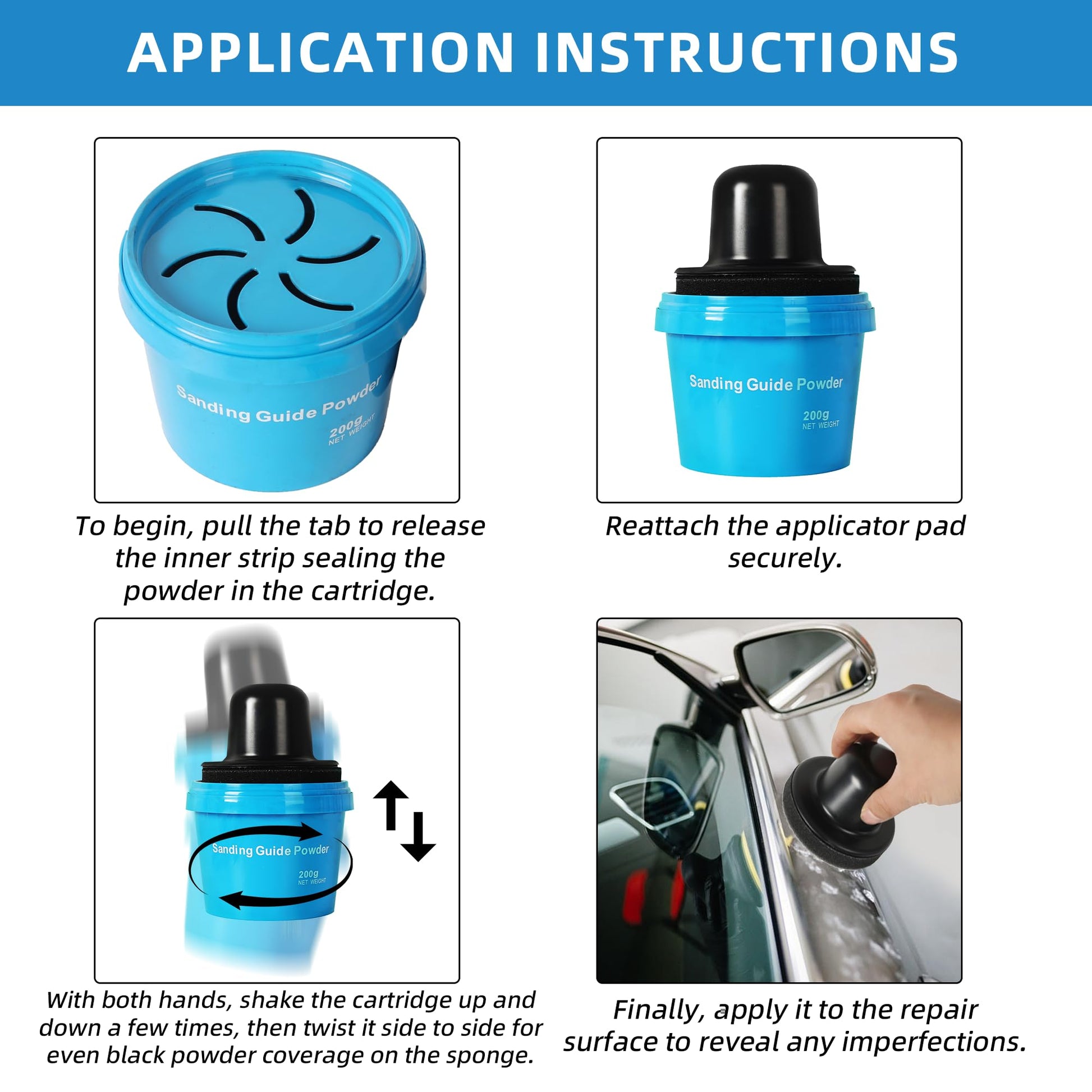 APPLICATION INSTRUCTIONS

Sanding Guide Powder
200g
NET WEIGHT

To begin, pull the tab to release the inner strip sealing the powder in the cartridge.

Sanding Guide Powder
200g
NET WEIGHT

Reattach the applicator pad securely.

Sanding Guide Powder
200g
NET WEIGHT

With both hands, shake the cartridge up and down a few times, then twist it side to side for even black powder coverage on the sponge.

Finally, apply it to the repair surface to reveal any imperfections.