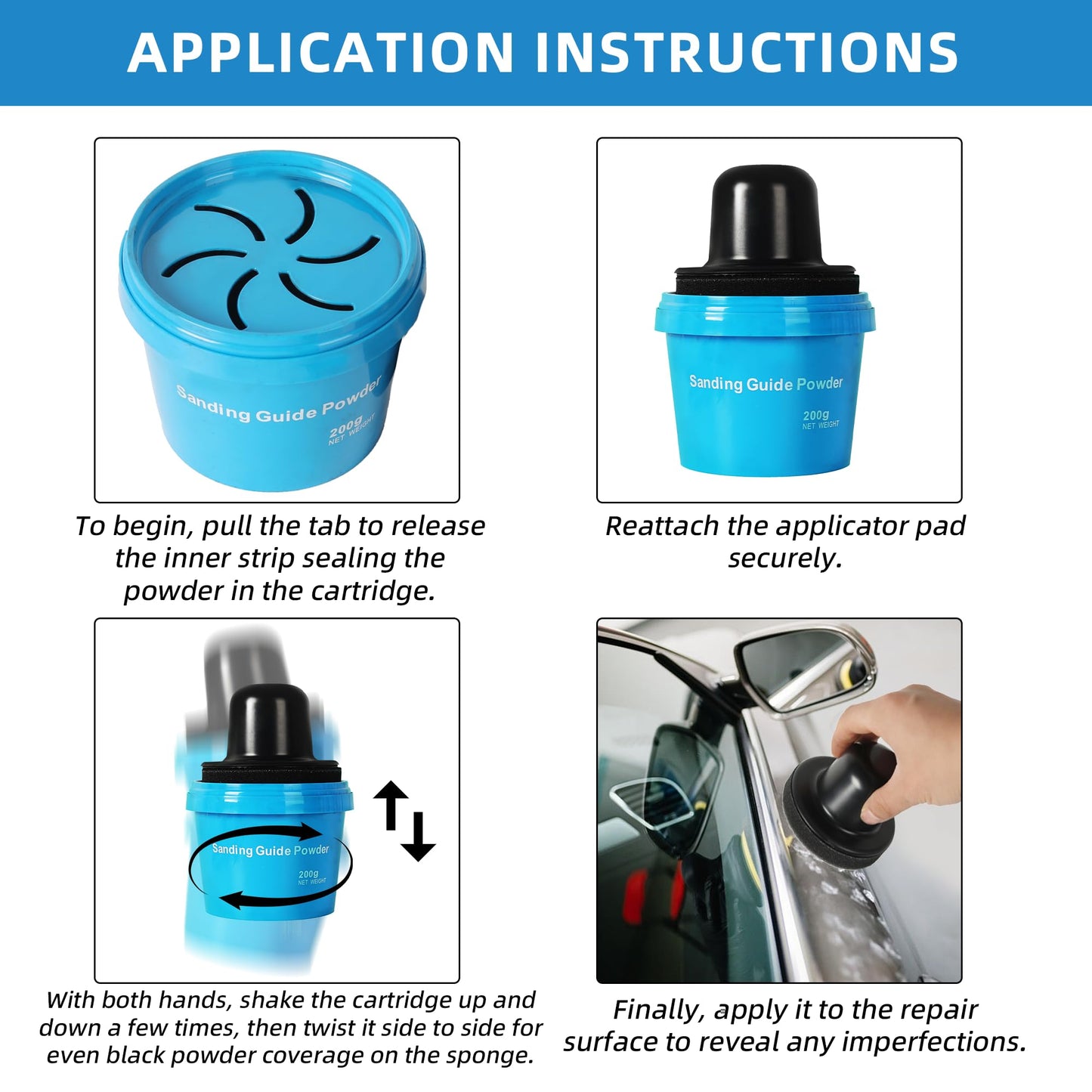 APPLICATION INSTRUCTIONS

Sanding Guide Powder
200g
NET WEIGHT

To begin, pull the tab to release the inner strip sealing the powder in the cartridge.

Sanding Guide Powder
200g
NET WEIGHT

Reattach the applicator pad securely.

Sanding Guide Powder
200g
NET WEIGHT

With both hands, shake the cartridge up and down a few times, then twist it side to side for even black powder coverage on the sponge.

Finally, apply it to the repair surface to reveal any imperfections.