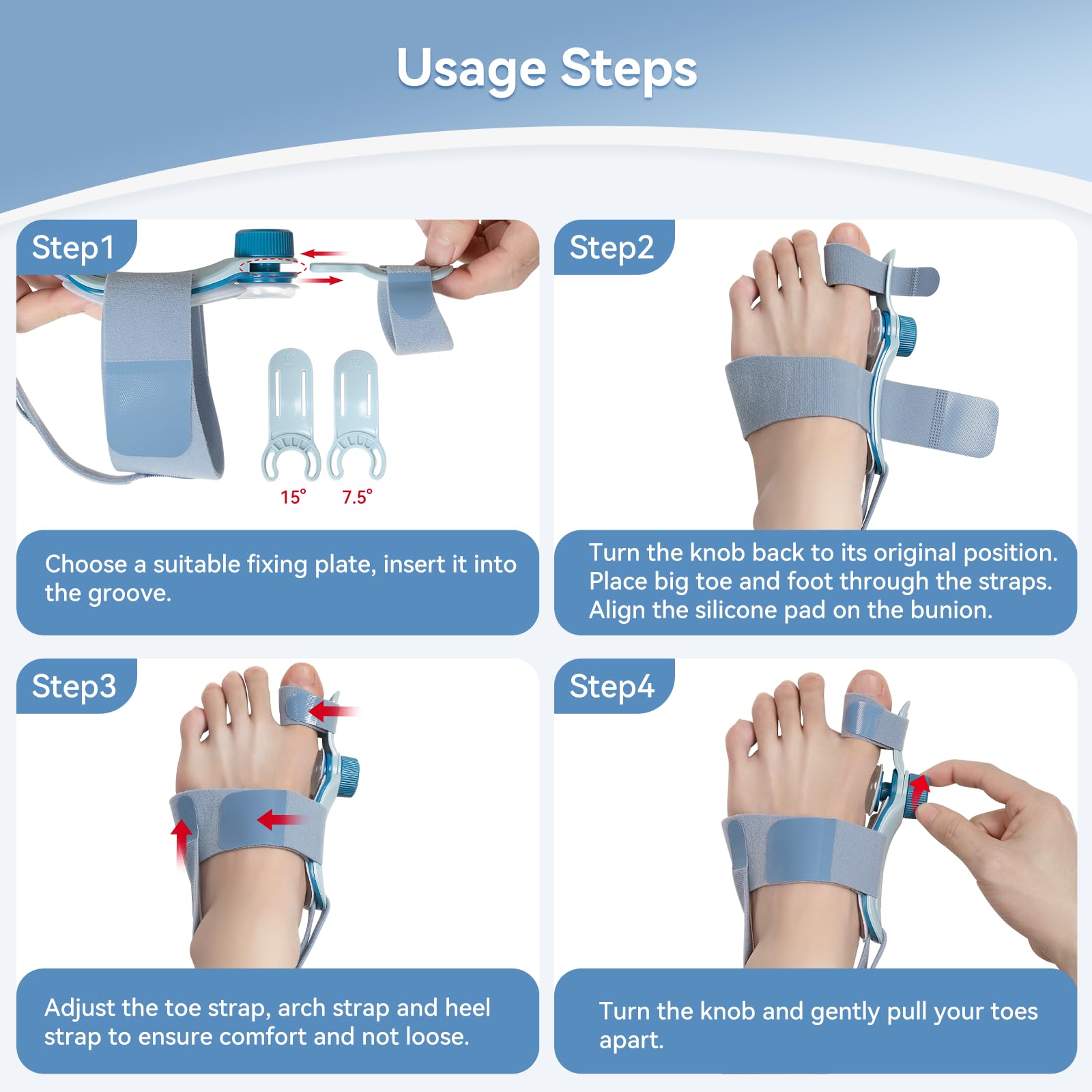 Usage Steps

Step1

15° 7.5°

Choose a suitable fixing plate, insert it into the groove.

Step2

Turn the knob back to its original position. Place big toe and foot through the straps. Align the silicone pad on the bunion.

Step3

Adjust the toe strap, arch strap and heel strap to ensure comfort and not loose.

Step4

Turn the knob and gently pull your toes apart.