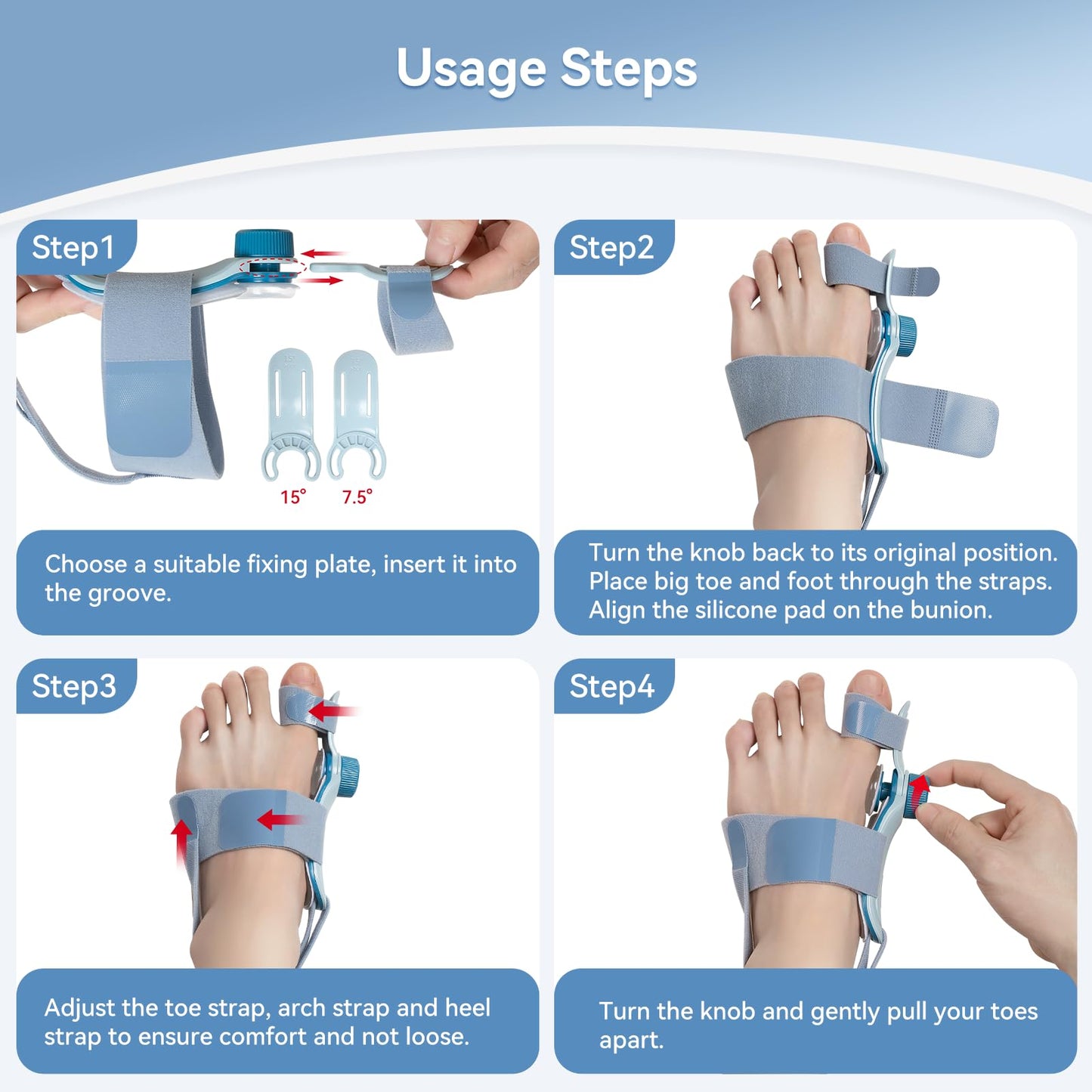 Usage Steps

Step1

15°   7.5°

Choose a suitable fixing plate, insert it into the groove.

Step2

Turn the knob back to its original position. Place big toe and foot through the straps. Align the silicone pad on the bunion.

Step3

Adjust the toe strap, arch strap and heel strap to ensure comfort and not loose.

Step4

Turn the knob and gently pull your toes apart.