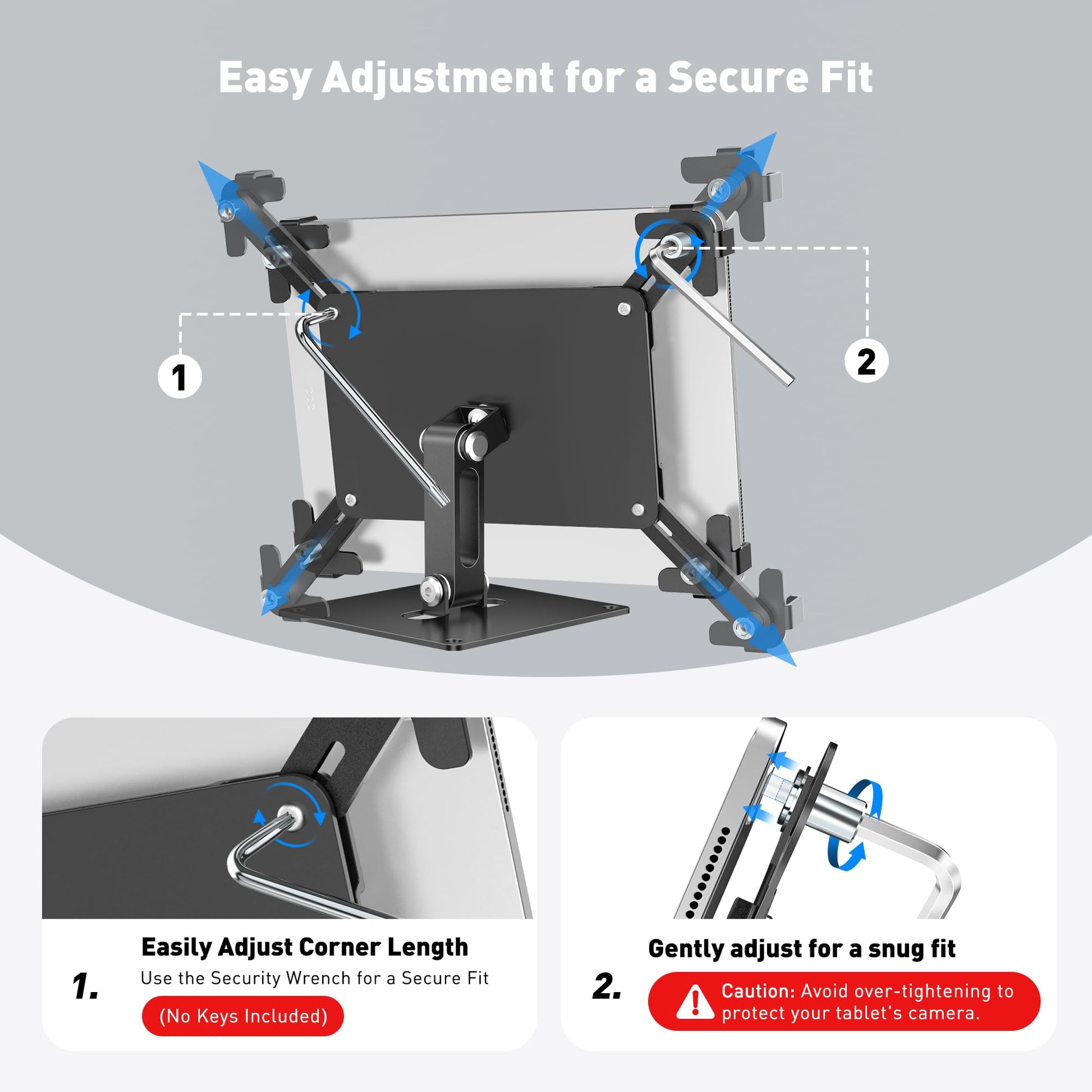 Easy Adjustment for a Secure Fit

1

2

1.

Easily Adjust Corner Length

Use the Security Wrench for a Secure Fit

(No Keys Included)

2.

Gently adjust for a snug fit

Caution: Avoid over-tightening to protect your tablet's camera.