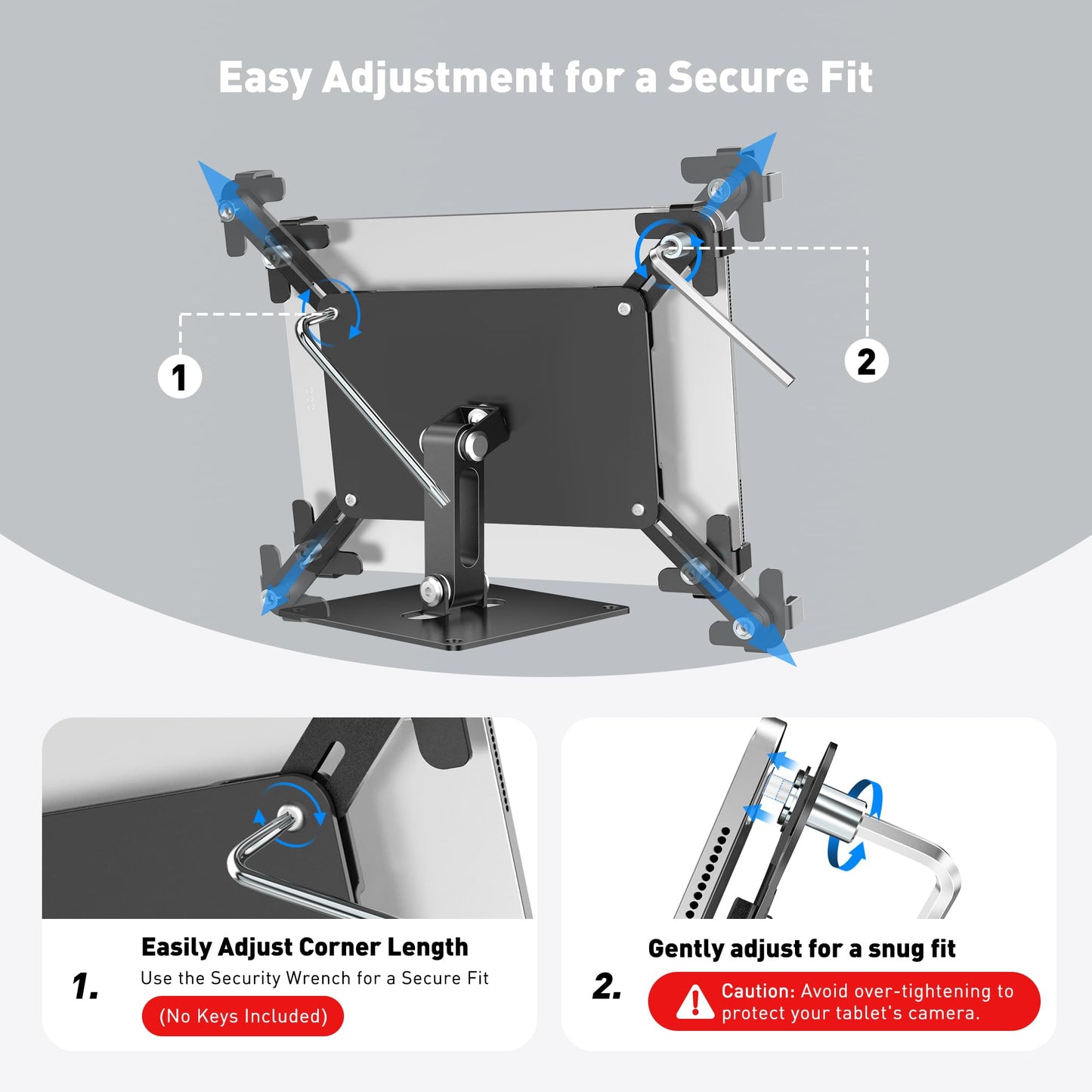 Easy Adjustment for a Secure Fit

1

2

1.
Easily Adjust Corner Length
Use the Security Wrench for a Secure Fit
(No Keys Included)

2.
Gently adjust for a snug fit
Caution: Avoid over-tightening to protect your tablet's camera.