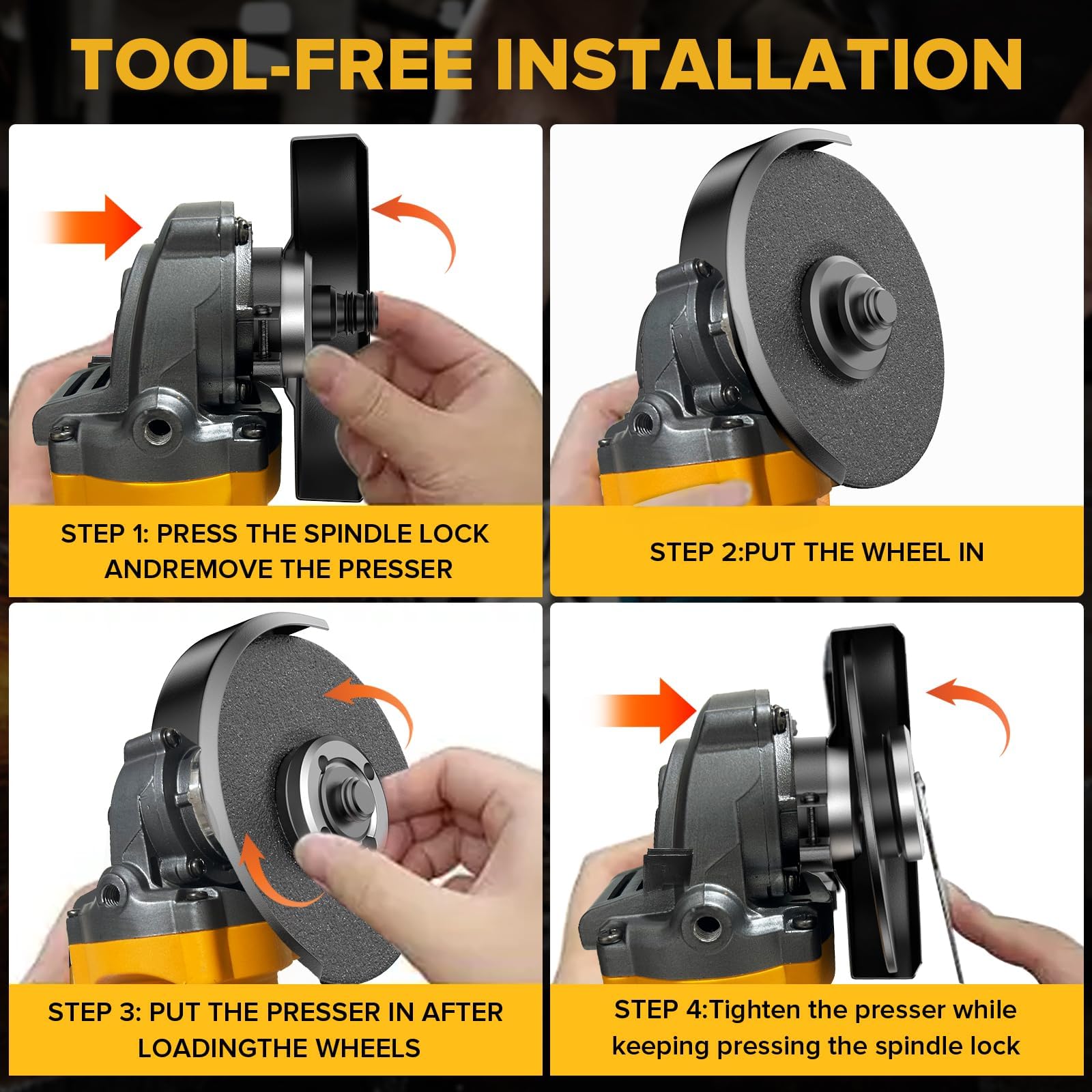 TOOL-FREE INSTALLATION

STEP 1: PRESS THE SPINDLE LOCK ANDREMOVE THE PRESSER

STEP 2:PUT THE WHEEL IN

STEP 3: PUT THE PRESSER IN AFTER LOADINGTHE WHEELS

STEP 4:Tighten the presser while keeping pressing the spindle lock