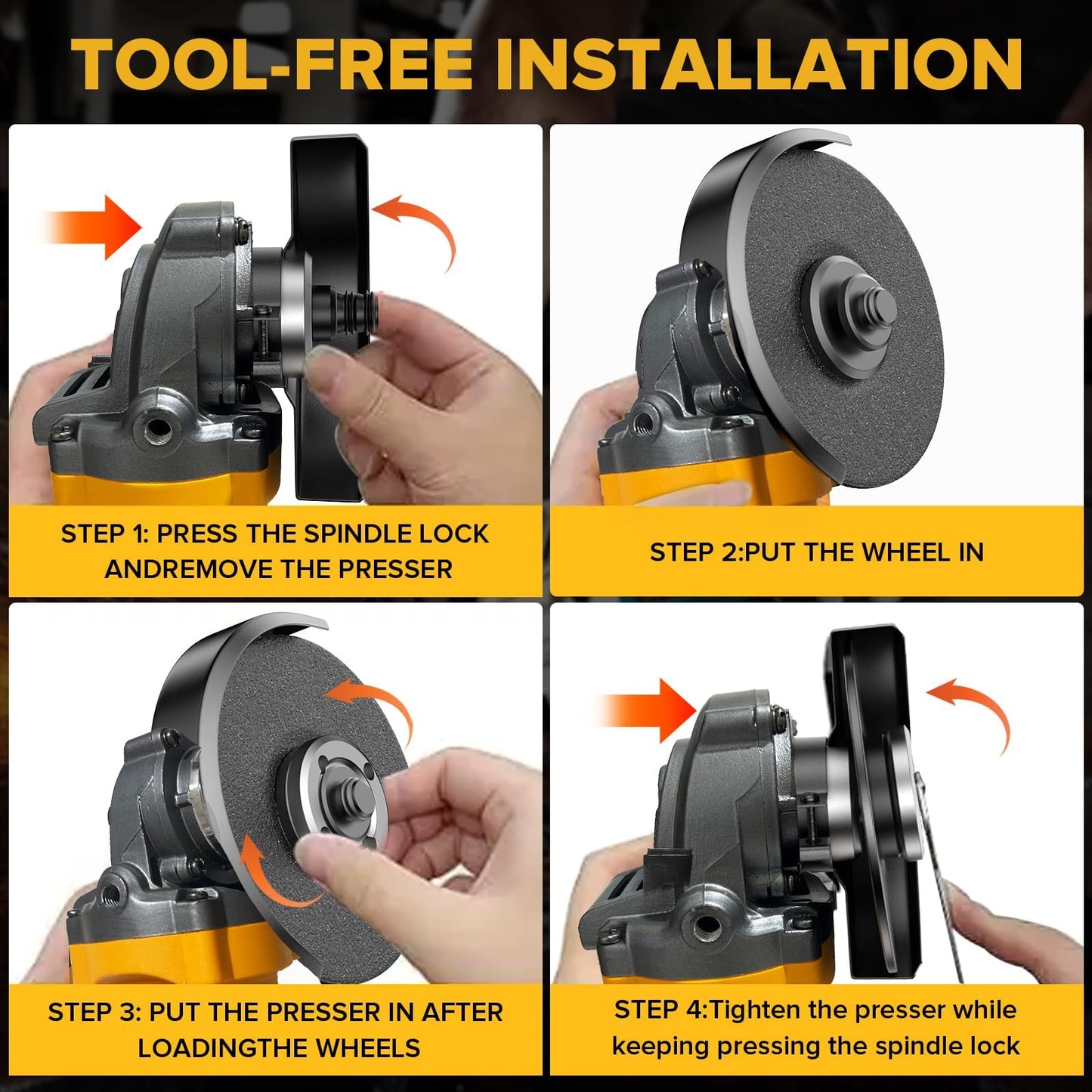 TOOL-FREE INSTALLATION

STEP 1: PRESS THE SPINDLE LOCK ANDREMOVE THE PRESSER

STEP 2:PUT THE WHEEL IN

STEP 3: PUT THE PRESSER IN AFTER LOADINGTHE WHEELS

STEP 4:Tighten the presser while keeping pressing the spindle lock