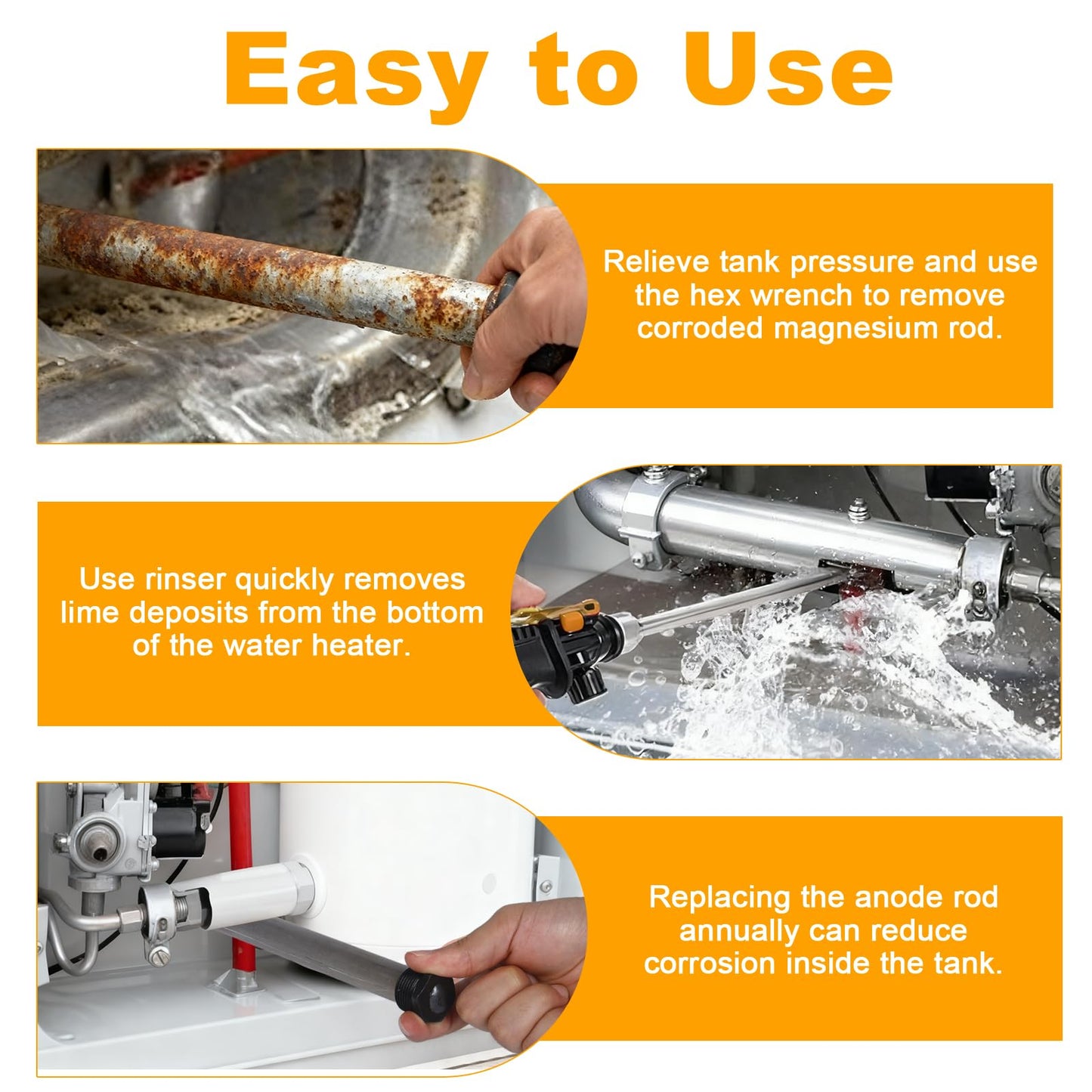 Easy to Use

Relieve tank pressure and use the hex wrench to remove corroded magnesium rod.

Use rinser quickly removes lime deposits from the bottom of the water heater.

Replacing the anode rod annually can reduce corrosion inside the tank.