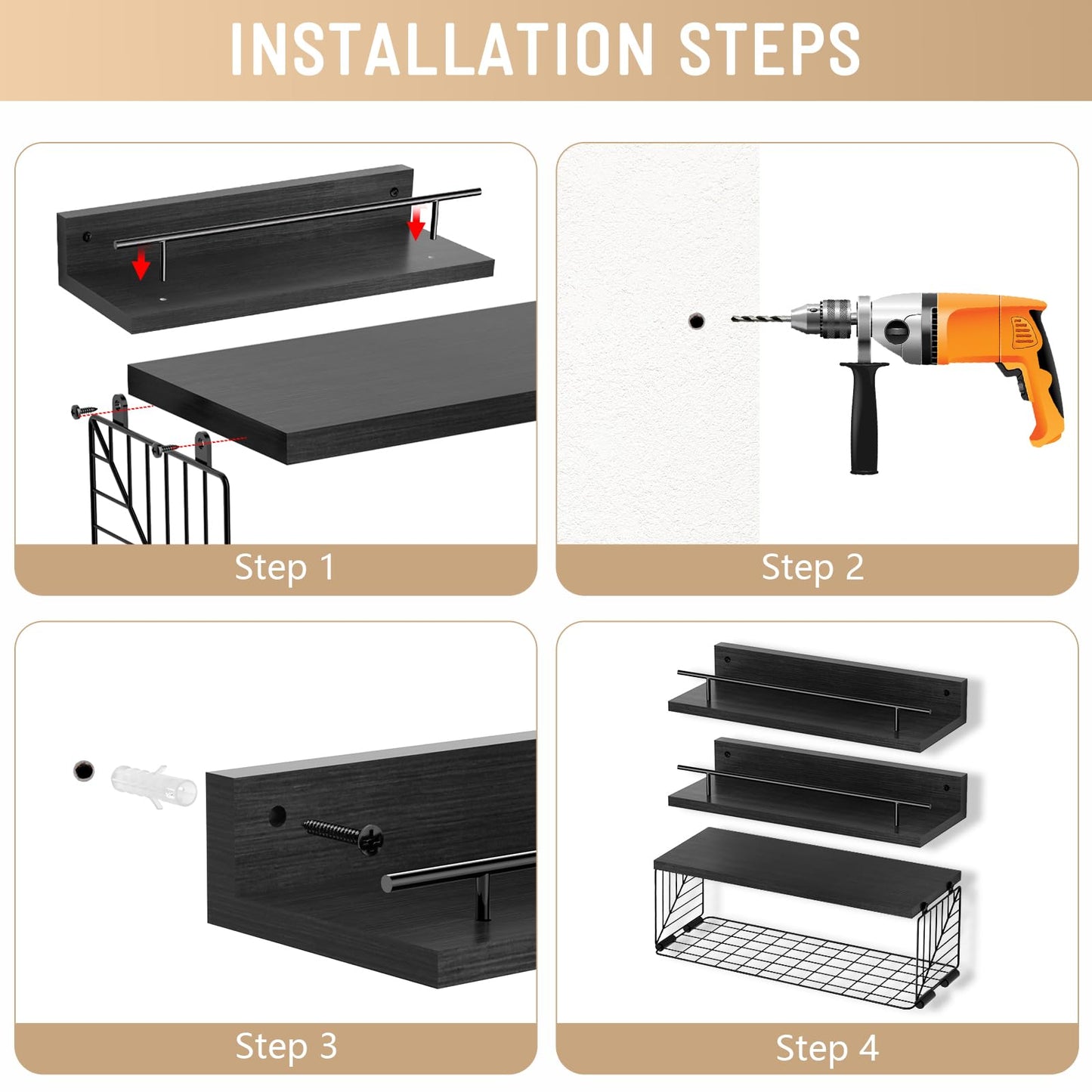 INSTALLATION STEPS

Step 1

Step 2

Step 3

Step 4