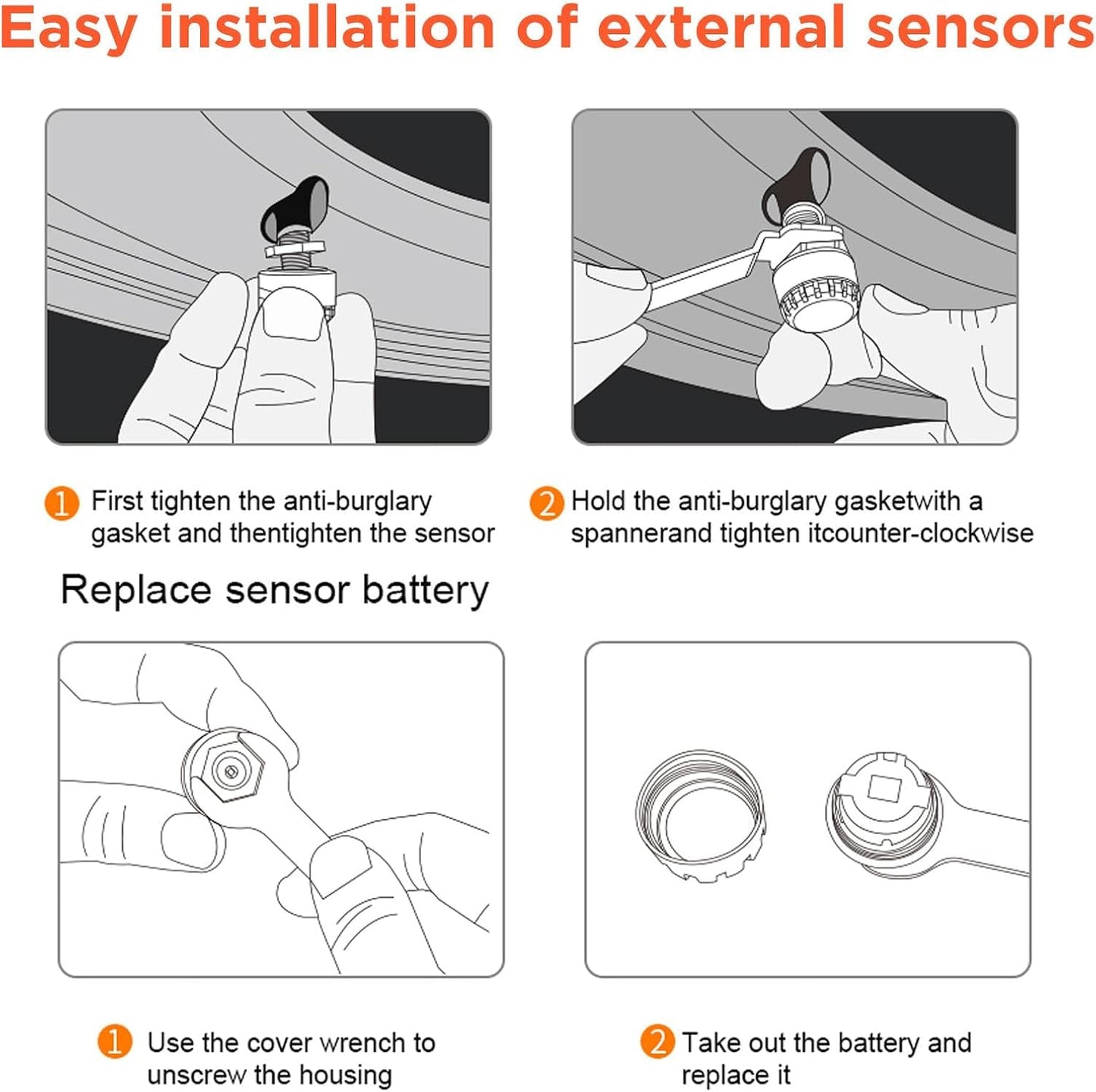 Easy installation of external sensors

1 First tighten the anti-burglary gasket and thentighten the sensor

2 Hold the anti-burglary gasketwith a spannerand tighten itcounter-clockwise

Replace sensor battery

1 Use the cover wrench to unscrew the housing

2 Take out the battery and replace it