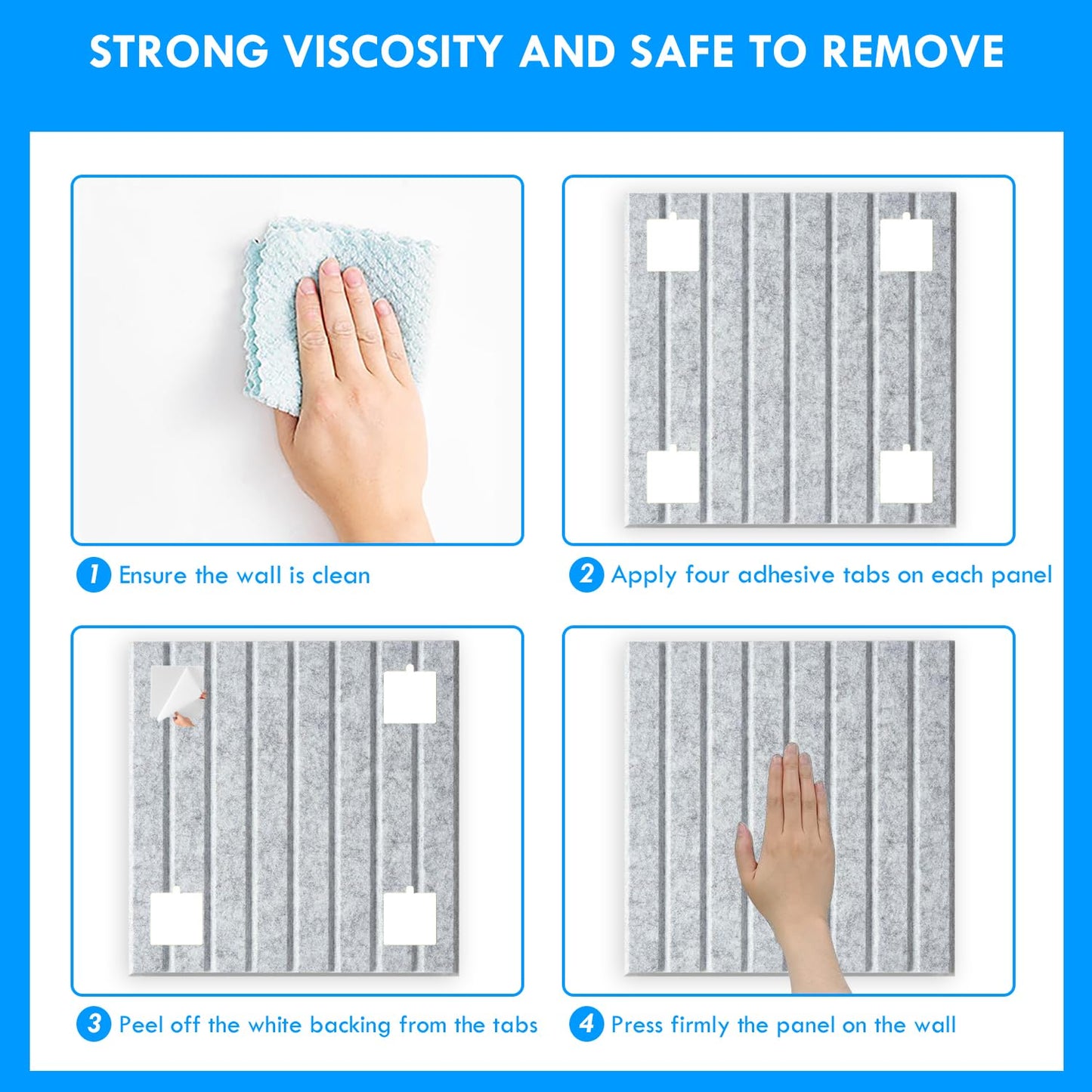 STRONG VISCOSITY AND SAFE TO REMOVE

1 Ensure the wall is clean

2 Apply four adhesive tabs on each panel

3 Peel off the white backing from the tabs

4 Press firmly the panel on the wall