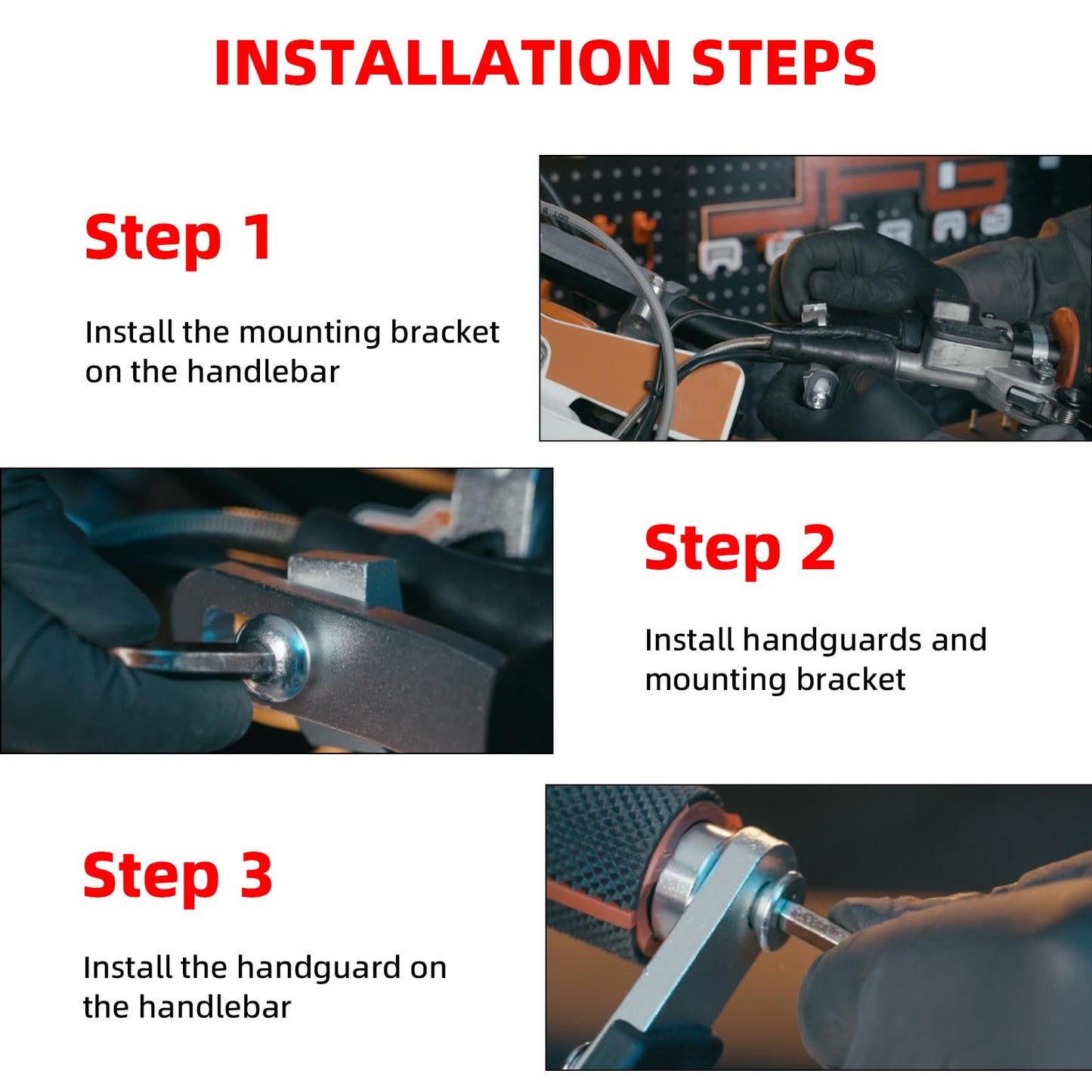 INSTALLATION STEPS

Step 1

Install the mounting bracket on the handlebar

Step 2

Install handguards and mounting bracket

Step 3

Install the handguard on the handlebar