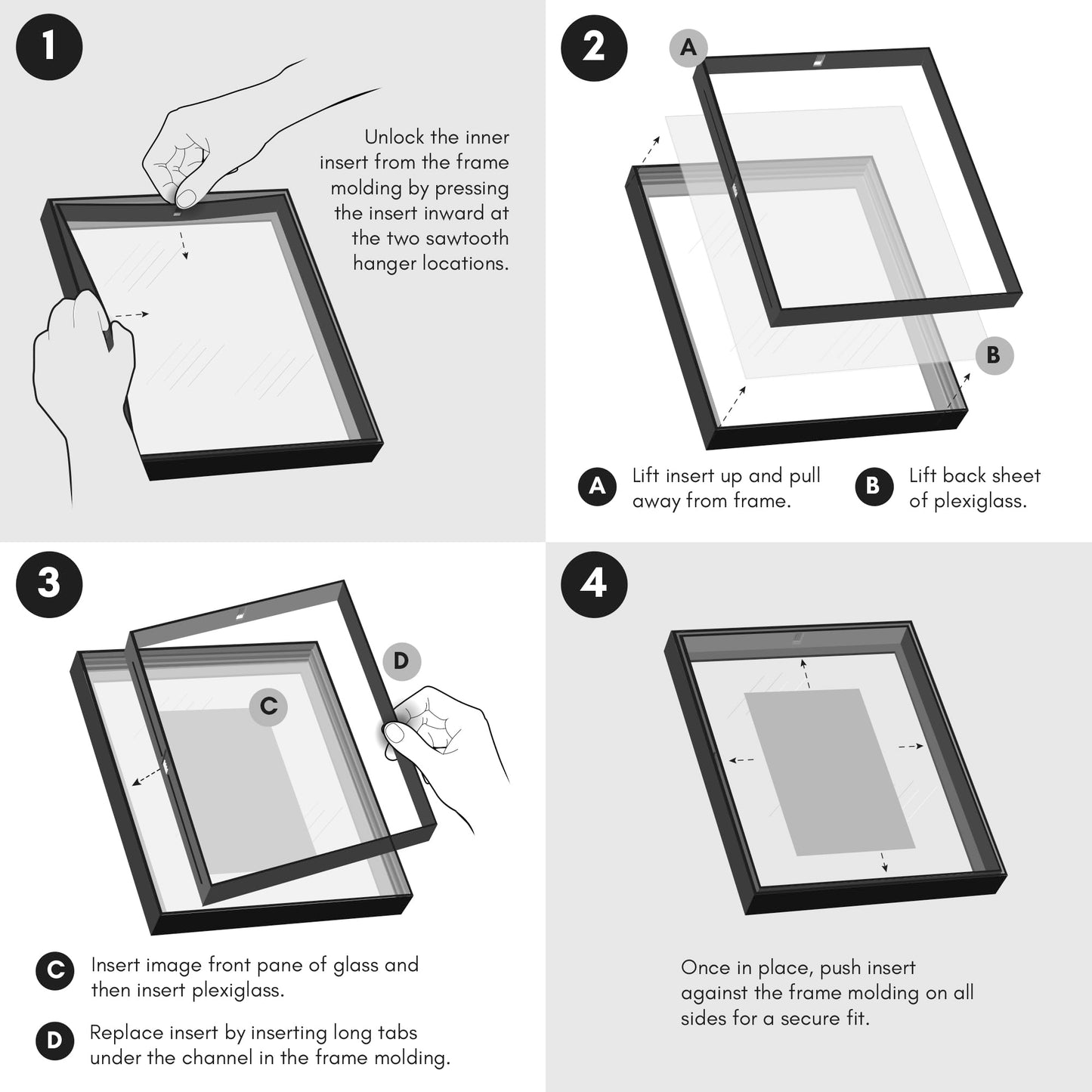 1

Unlock the inner insert from the frame molding by pressing the insert inward at the two sawtooth hanger locations.

2

A

B

A Lift insert up and pull away from frame.

B Lift back sheet of plexiglass.

3

D

C

C Insert image front pane of glass and then insert plexiglass.

D Replace insert by inserting long tabs under the channel in the frame molding.

4

Once in place, push insert against the frame molding on all sides for a secure fit.