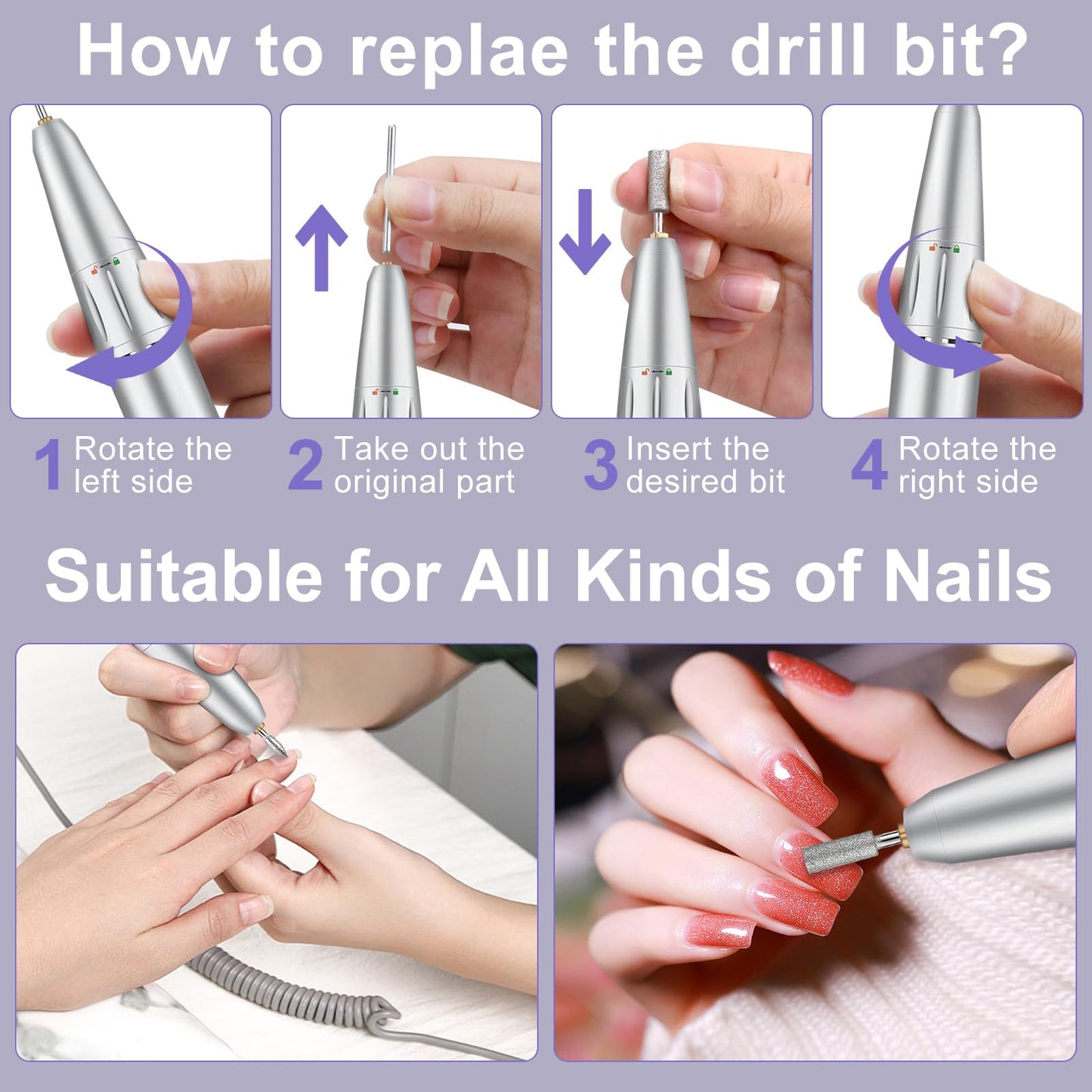 How to replae the drill bit?

1 Rotate the left side

2 Take out the original part

3 Insert the desired bit

4 Rotate the right side

Suitable for All Kinds of Nails